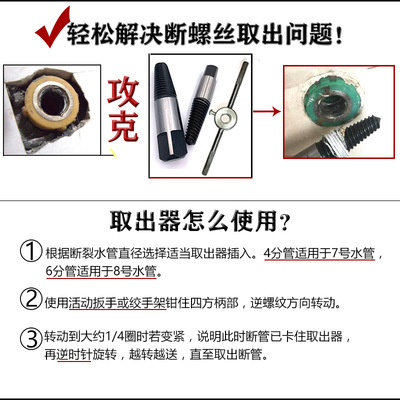 轻松解决断螺丝取出问题！

攻克

取出器怎么使用？

① 根据断裂水管直径选择适当取出器插入。4分管适用于7号水管，6分管适用于8号水管。

② 使用活动扳手或绞手架钳住四方柄部，逆螺纹方向转动。

③ 转动到大约1/4圈时若变紧，说明此时断管已卡住取出器，再逆时针旋转，越转越送，直至取出断管。