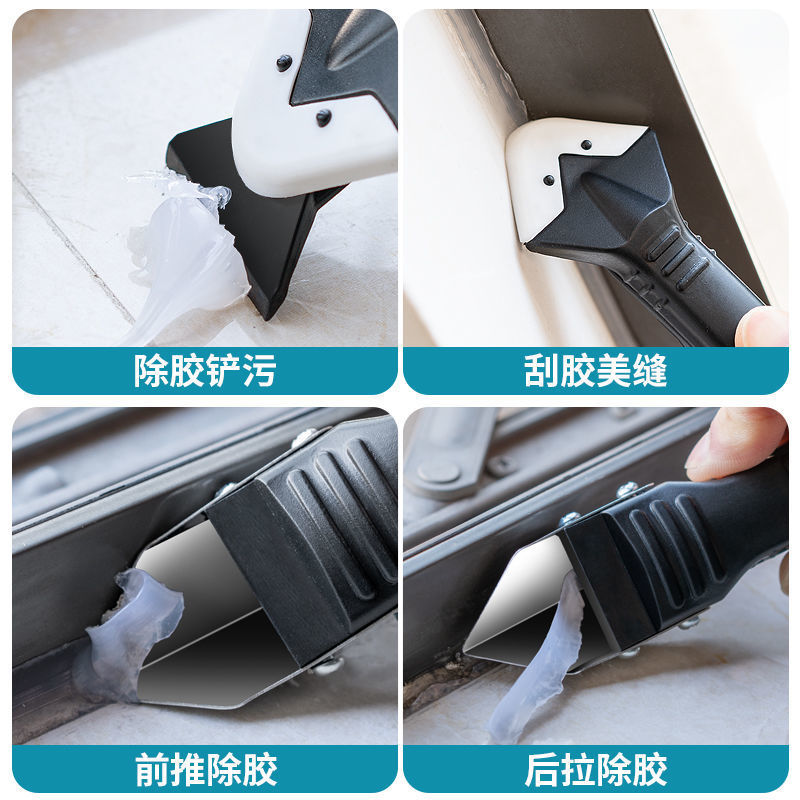 除胶铲污

刮胶美缝

前推除胶

后拉除胶