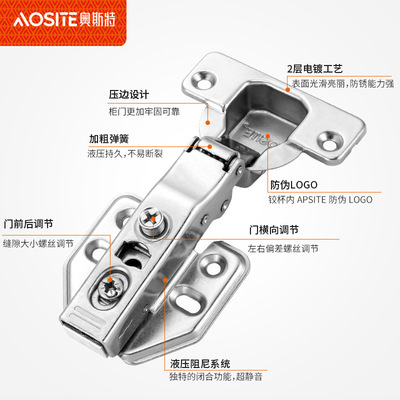 AOSITE 奥斯特

2层电镀工艺
表面光滑亮丽，防锈能力强

压边设计
柜门更加牢固可靠

加粗弹簧
液压持久，不易断裂

防伪LOGO
铰杯内 APSITE 防伪 LOGO

门前后调节
缝隙大小螺丝调节

门横向调节
左右偏差螺丝调节

液压阻尼系统
独特的闭合功能，超静音