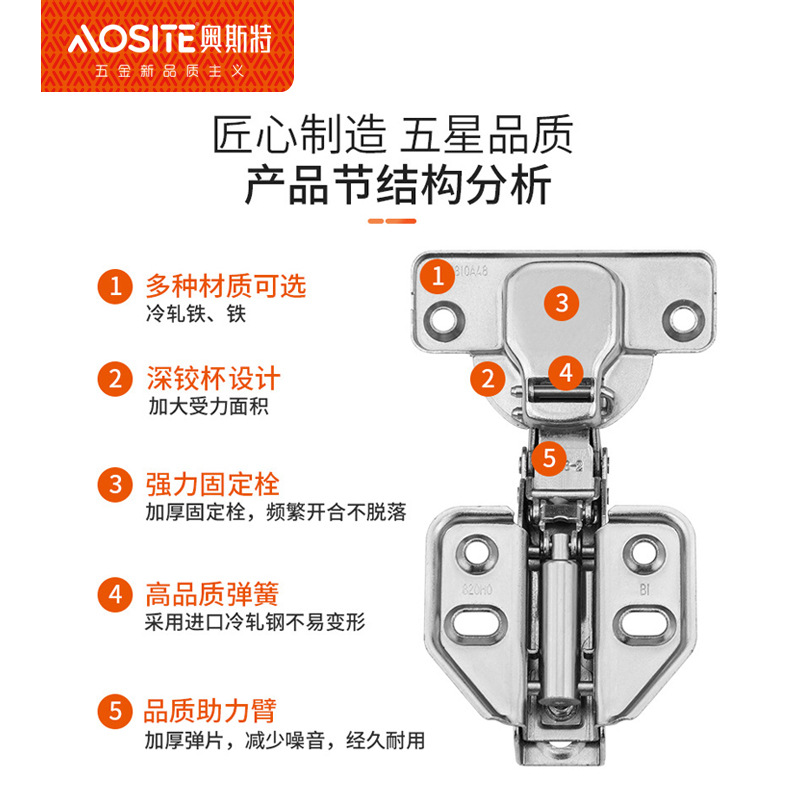 AOSITE 奥斯特
五金新品质主义

匠心制造 五星品质
产品节结构分析

1 多种材质可选
冷轧铁、铁

2 深铰杯设计
加大受力面积

3 强力固定栓
加厚固定栓，频繁开合不脱落

4 高品质弹簧
采用进口冷轧钢不易变形

5 品质助力臂
加厚弹片，减少噪音，经久耐用

1 310A48
3
2
4
5
820H0
BI