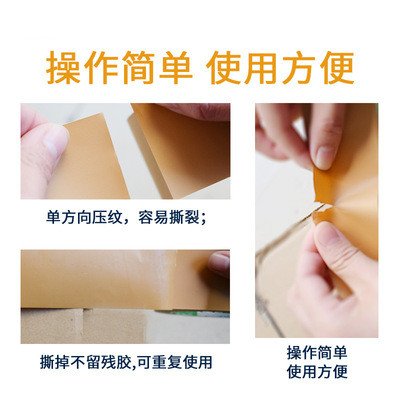 操作简单 使用方便

单方向压纹，容易撕裂；

撕掉不留残胶,可重复使用

操作简单
使用方便