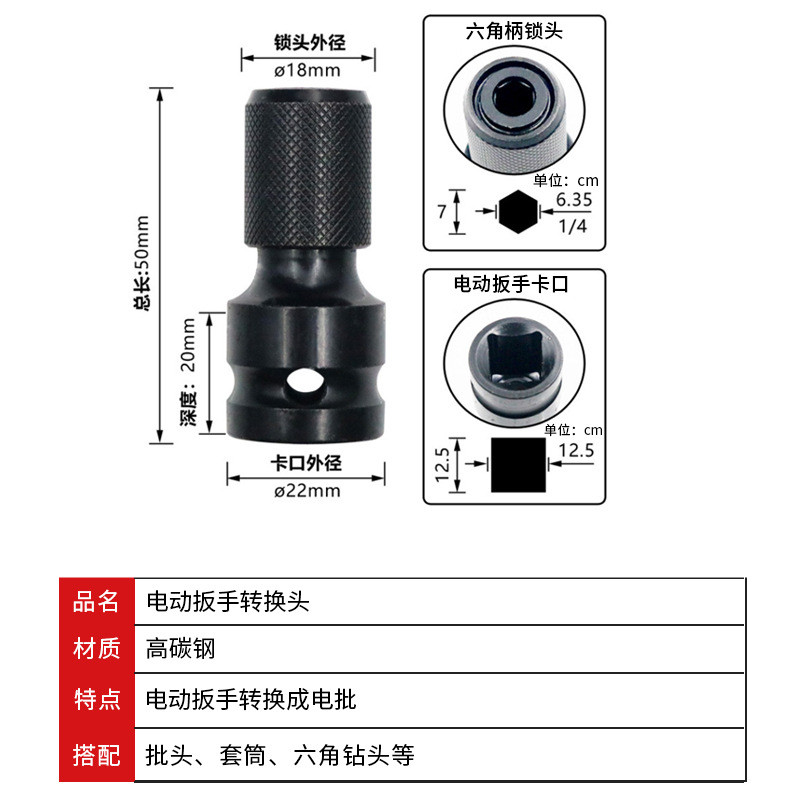 锁头外径
ø18mm

总长:50mm

深度: 20mm

卡口外径
ø22mm

六角柄锁头

单位: cm
7
6.35
1/4

电动扳手卡口

单位: cm
12.5
12.5

| 品名 | 电动扳手转换头 |
|---|---|
| 材质 | 高碳钢 |
| 特点 | 电动扳手转换成电批 |
| 搭配 | 批头、套筒、六角钻头等 |