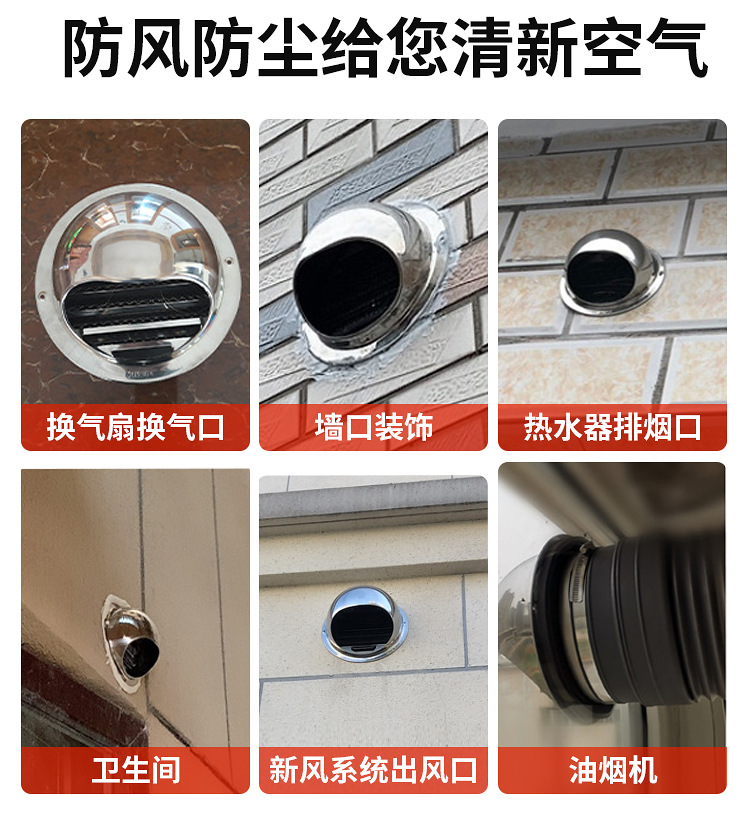 防风防尘给您清新空气

换气扇换气口

墙口装饰

热水器排烟口

卫生间

新风系统出风口

油烟机