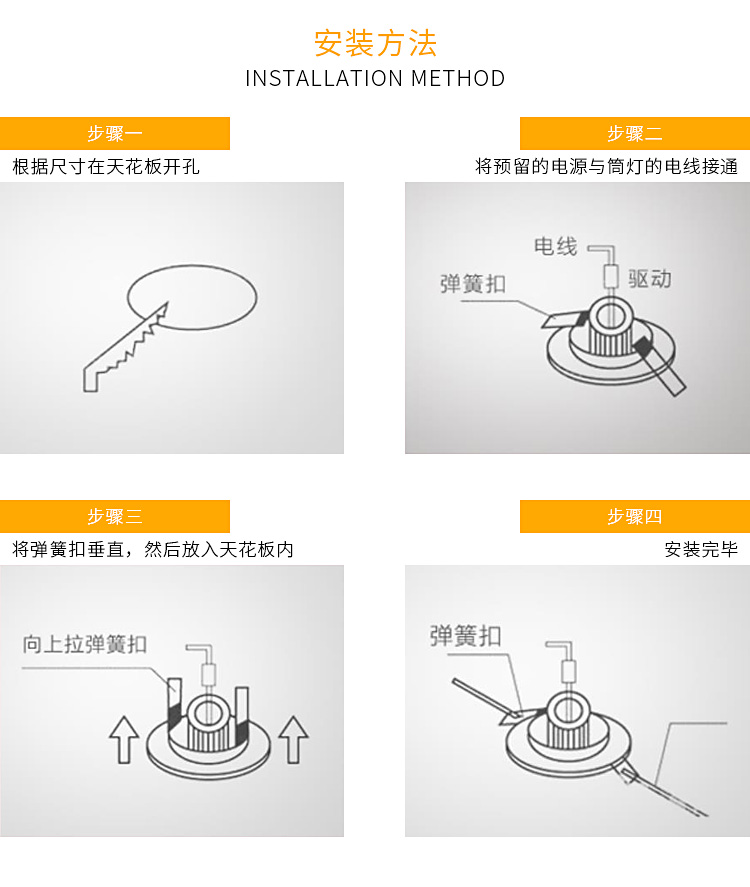 安装方法
INSTALLATION METHOD

步骤一
根据尺寸在天花板开孔

步骤二
将预留的电源与筒灯的电线接通

电线
弹簧扣
驱动

步骤三
将弹簧扣垂直，然后放入天花板内

向上拉弹簧扣

步骤四
安装完毕

弹簧扣