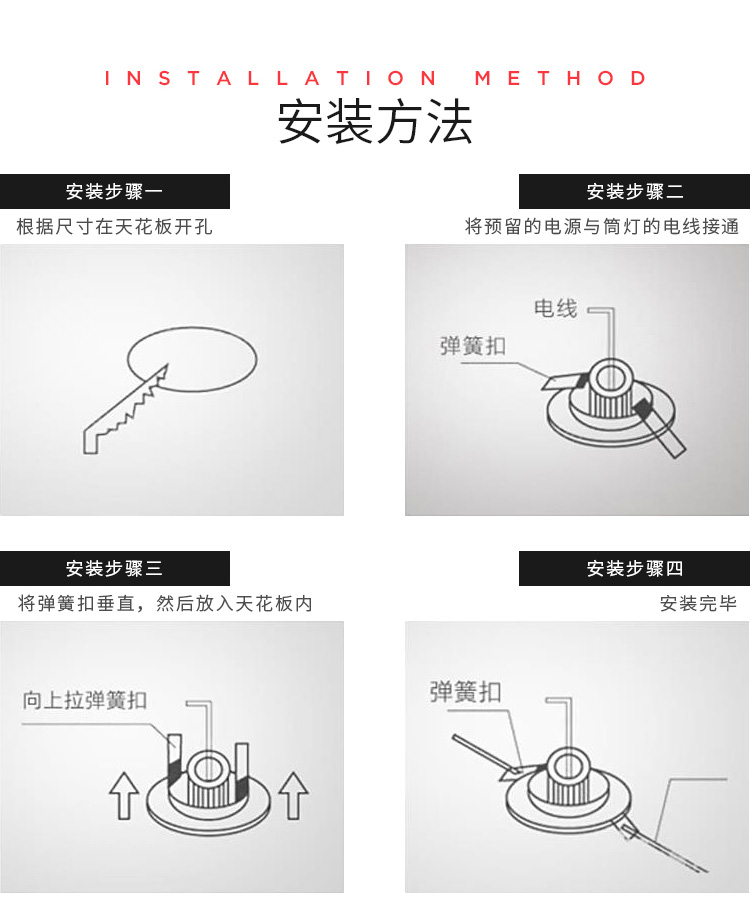 INSTALLATION METHOD
安装方法

安装步骤一
根据尺寸在天花板开孔

安装步骤二
将预留的电源与筒灯的电线接通

电线
弹簧扣

安装步骤三
将弹簧扣垂直，然后放入天花板内

向上拉弹簧扣

安装步骤四
安装完毕

弹簧扣