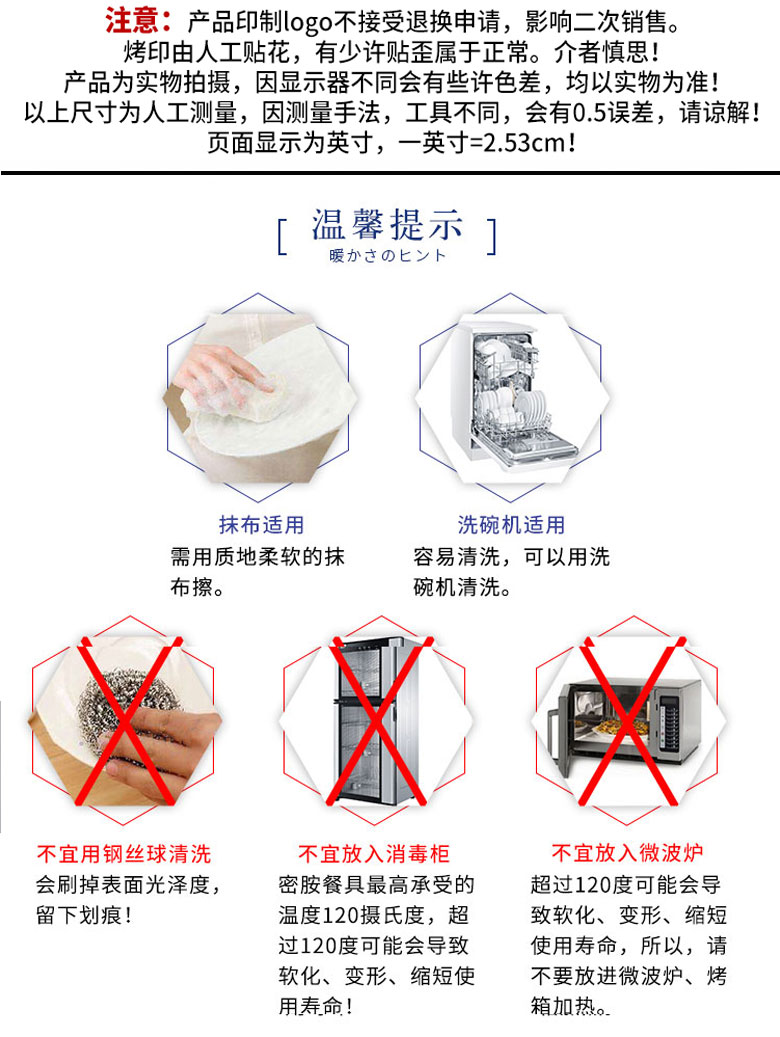 注意：产品印制logo不接受退换申请，影响二次销售。
烤印由人工贴花，有少许贴歪属于正常。介者慎思！
产品为实物拍摄，因显示器不同会有些许色差，均以实物为准！
以上尺寸为人工测量，因测量手法，工具不同，会有0.5误差，请谅解！
页面显示为英寸，一英寸=2.53cm！

[ 温馨提示 ]
暖かさのヒント

抹布适用
需用质地柔软的抹布擦。

洗碗机适用
容易清洗，可以用洗碗机清洗。

不宜用钢丝球清洗
会刷掉表面光泽度，留下划痕！

不宜放入消毒柜
密胺餐具最高承受的温度120摄氏度，超过120度可能会导致软化、变形、缩短使用寿命！

不宜放入微波炉
超过120度可能会导致软化、变形、缩短使用寿命，所以，请不要放进微波炉、烤箱加热。