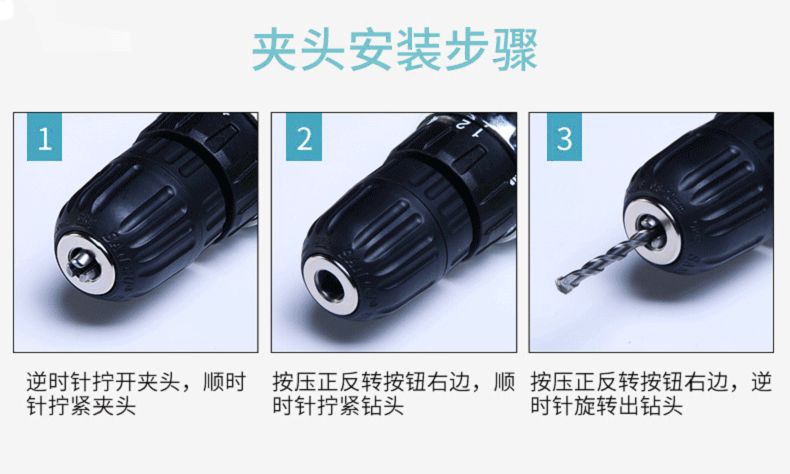 夹头安装步骤

1

逆时针拧开夹头，顺时针拧紧夹头

2

按压正反转按钮右边，顺时针拧紧钻头

3

按压正反转按钮右边，逆时针旋转出钻头