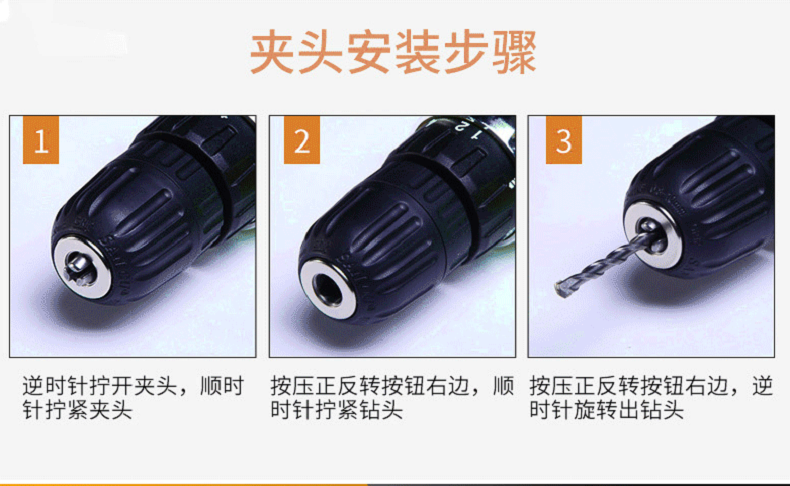 夹头安装步骤

1

逆时针拧开夹头，顺时针拧紧夹头

2

按压正反转按钮右边，顺时针拧紧钻头

3

按压正反转按钮右边，逆时针旋转出钻头