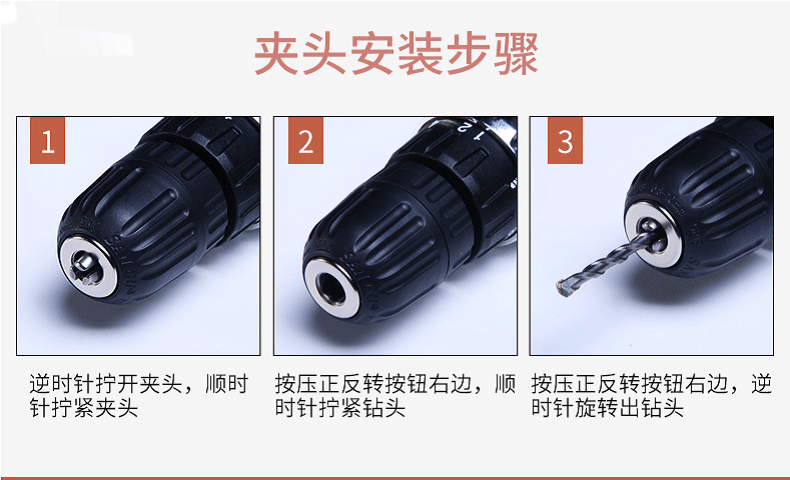 夹头安装步骤

1

逆时针拧开夹头，顺时针拧紧夹头

2

按压正反转按钮右边，顺时针拧紧钻头

3

按压正反转按钮右边，逆时针旋转出钻头