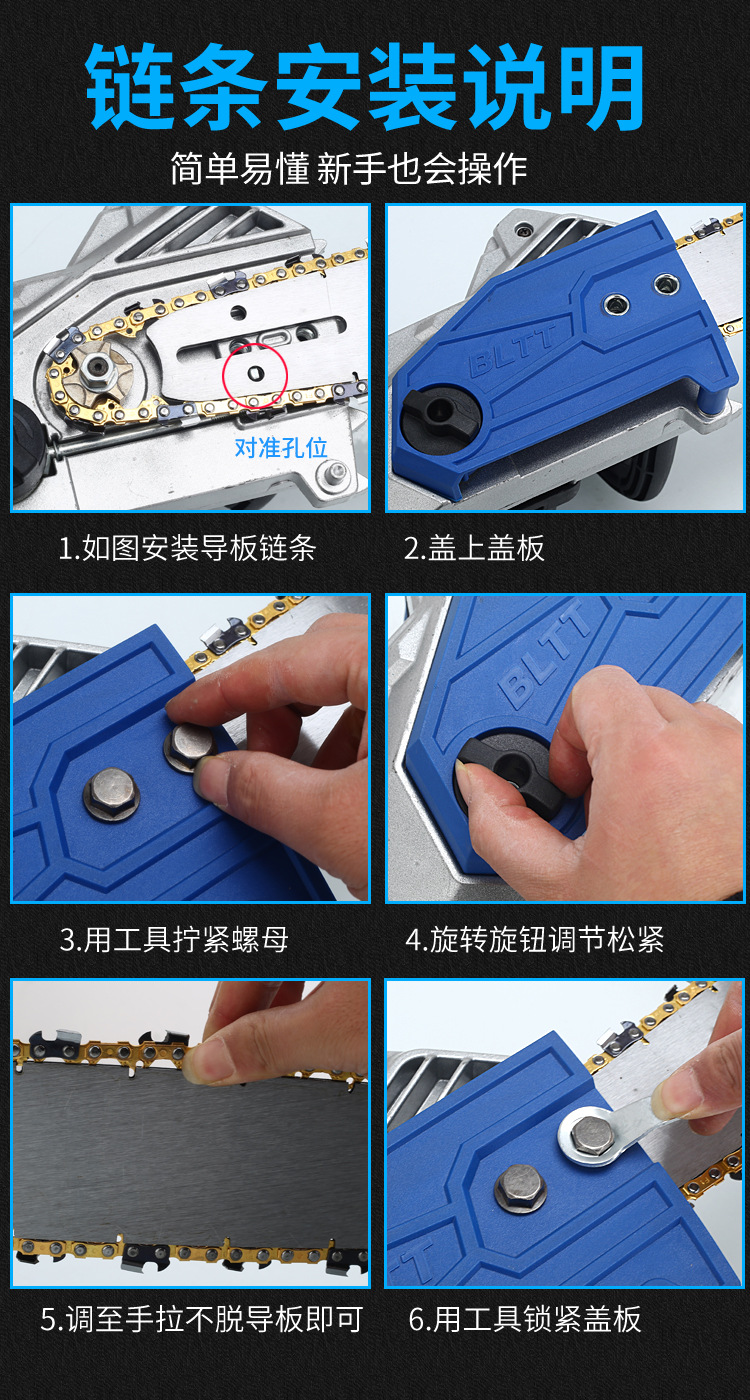 链条安装说明

简单易懂 新手也会操作

对准孔位

BLTT

1.如图安装导板链条

2.盖上盖板

BLTT

3.用工具拧紧螺母

4.旋转旋钮调节松紧

5.调至手拉不脱导板即可

6.用工具锁紧盖板