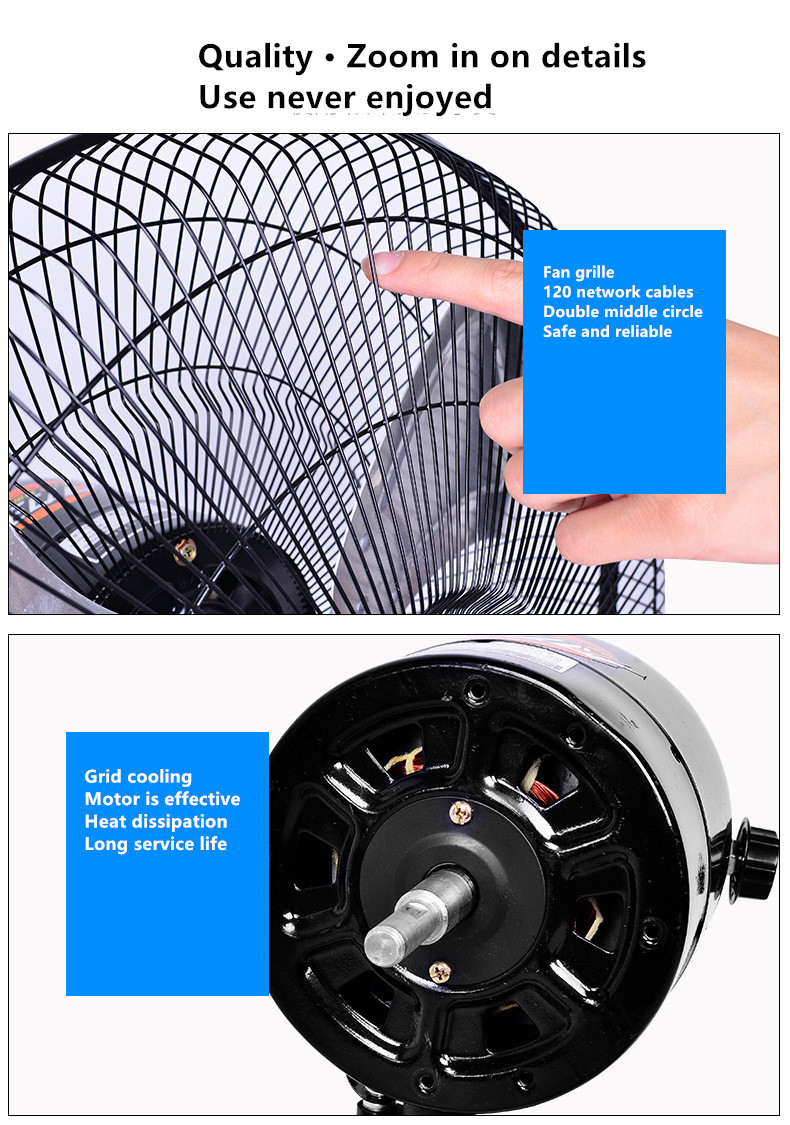 Quality • Zoom in on details
Use never enjoyed

Fan grille
120 network cables
Double middle circle
Safe and reliable

Grid cooling
Motor is effective
Heat dissipation
Long service life