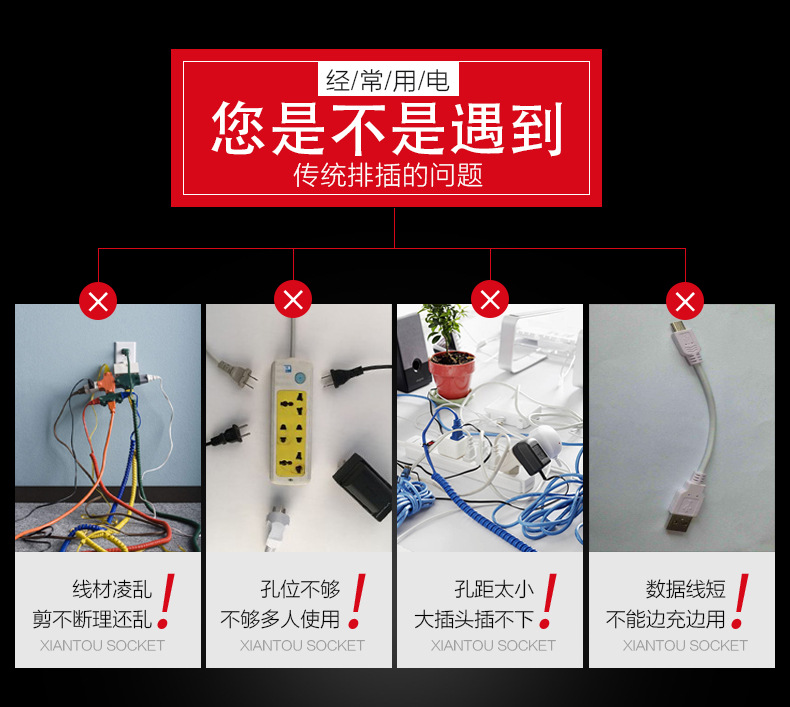 经/常/用/电
您是不是遇到
传统排插的问题

线材凌乱
剪不断理还乱 !
XIANTOU SOCKET

孔位不够
不够多人使用 !
XIANTOU SOCKET

孔距太小
大插头插不下 !
XIANTOU SOCKET

数据线短
不能边充边用 !
XIANTOU SOCKET