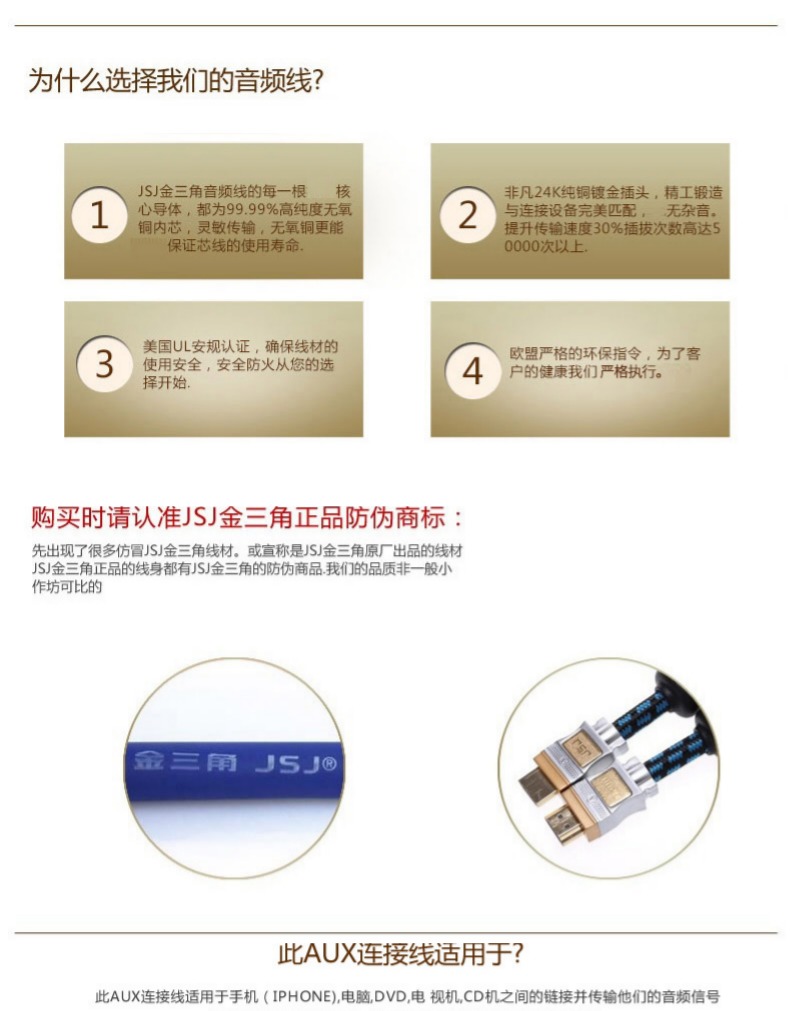 为什么选择我们的音频线?

1

JSJ金三角音频线的每一根 核心导体，都为99.99%高纯度无氧铜内芯，灵敏传输，无氧铜更能保证芯线的使用寿命.

2

非凡24K纯铜镀金插头，精工锻造与连接设备完美匹配， 无杂音。提升传输速度30%插拔次数高达50000次以上.

3

美国UL安规认证，确保线材的使用安全，安全防火从您的选择开始.

4

欧盟严格的环保指令，为了客户的健康我们严格执行。

购买时请认准JSJ金三角正品防伪商标：

先出现了很多仿冒JSJ金三角线材。或宣称是JSJ金三角原厂出品的线材JSJ金三角正品的线身都有JSJ金三角的防伪商品.我们的品质非一般小作坊可比的

金三角 JSJ®

JSJ

此AUX连接线适用于?

此AUX连接线适用于手机（IPHONE),电脑,DVD,电 视机,CD机之间的链接并传输他们的音频信号