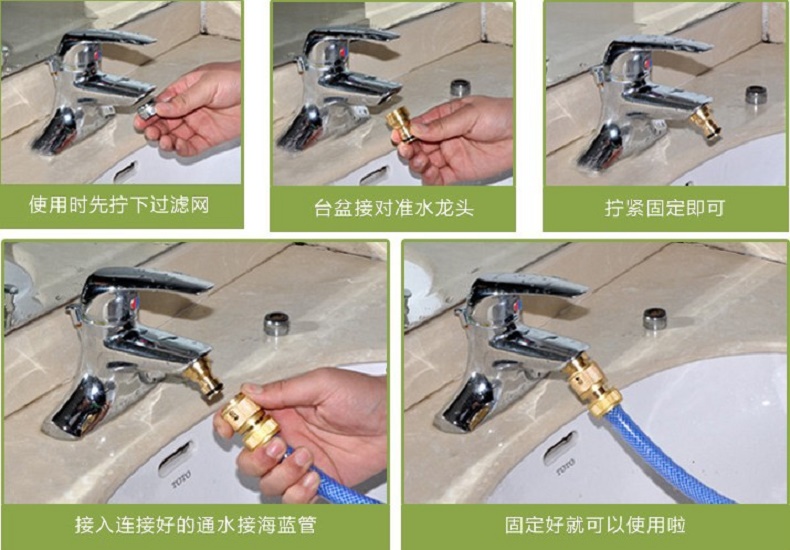 使用时先拧下过滤网

台盆接对准水龙头

拧紧固定即可

TOTO

接入连接好的通水接海蓝管

TOTO

固定好就可以使用啦