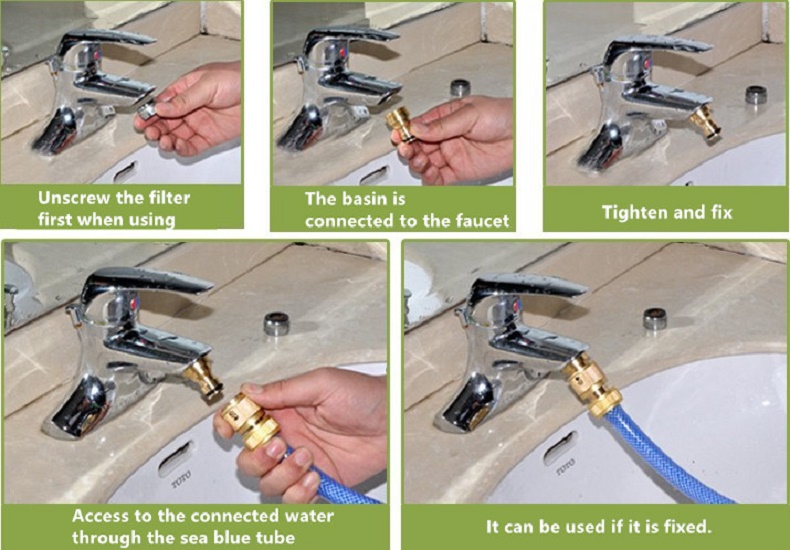 Unscrew the filter first when using

The basin is connected to the faucet

Tighten and fix

TOTO

Access to the connected water through the sea blue tube

TOTO

It can be used if it is fixed.