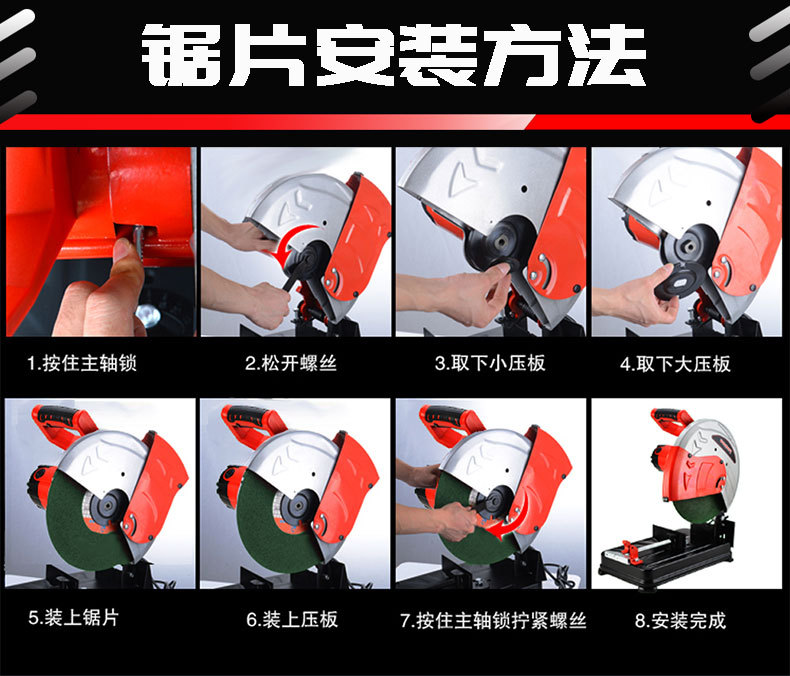 锯片安装方法

1.按住主轴锁

2.松开螺丝

3.取下小压板

4.取下大压板

5.装上锯片

6.装上压板

7.按住主轴锁拧紧螺丝

8.安装完成