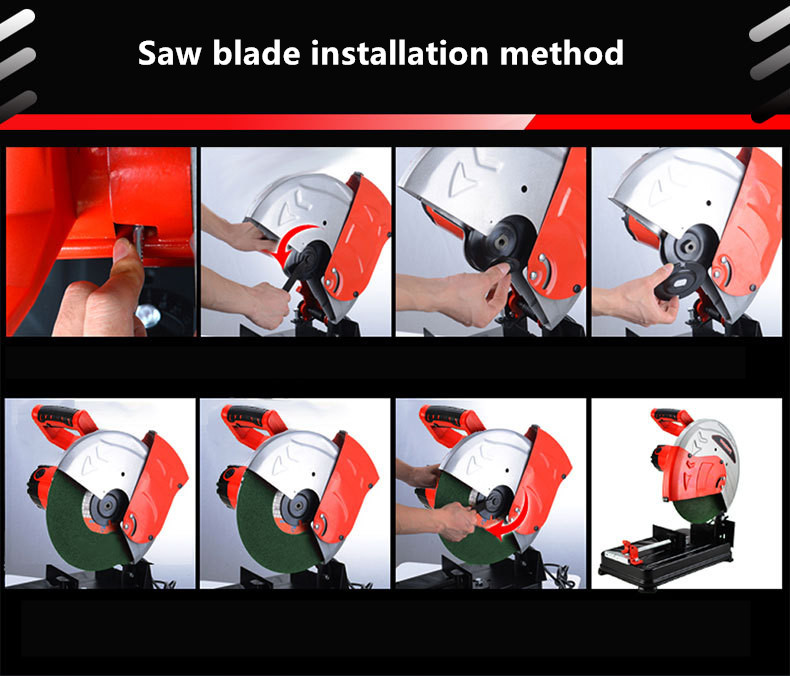 Saw blade installation method