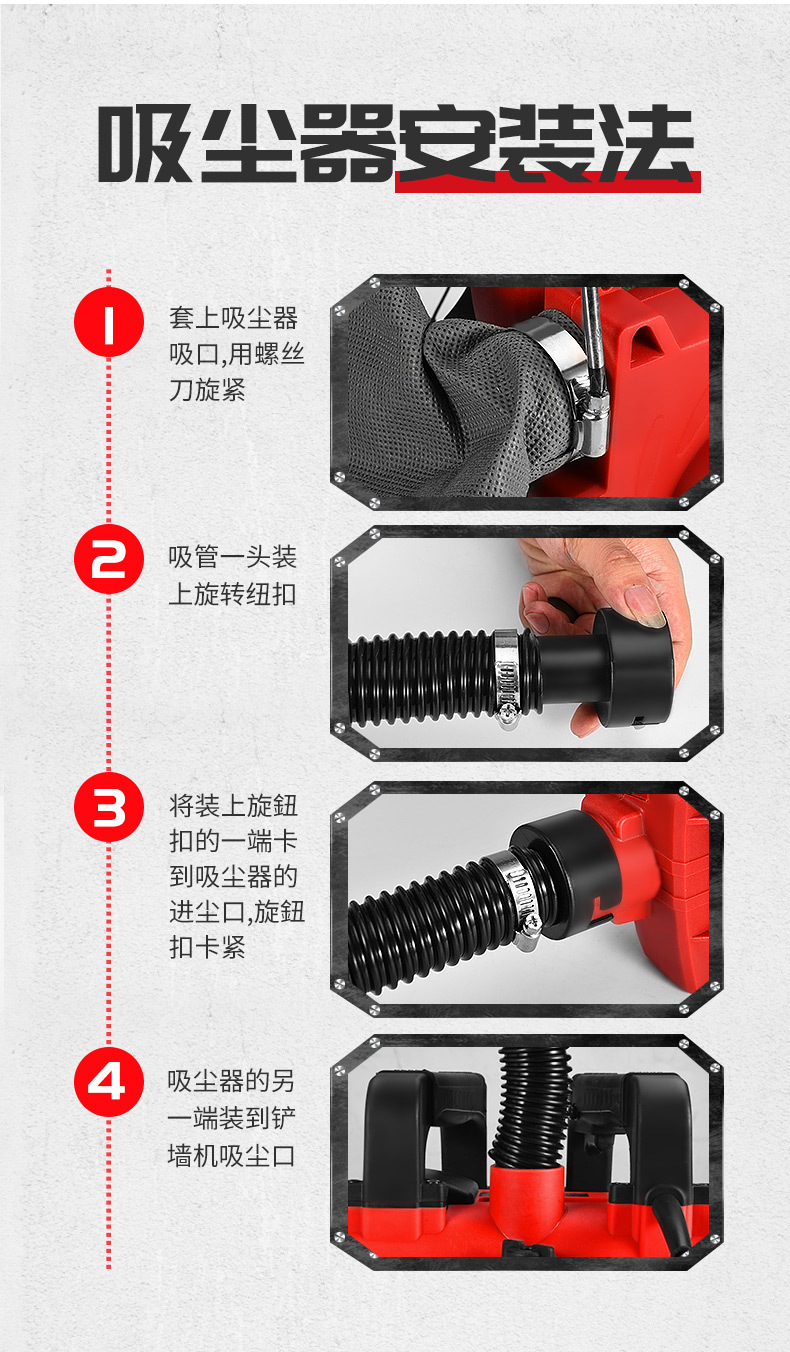 吸尘器安装法

1
套上吸尘器吸口,用螺丝刀旋紧

2
吸管一头装上旋转纽扣

3
将装上旋钮扣的一端卡到吸尘器的进尘口,旋钮扣卡紧

4
吸尘器的另一端装到铲墙机吸尘口