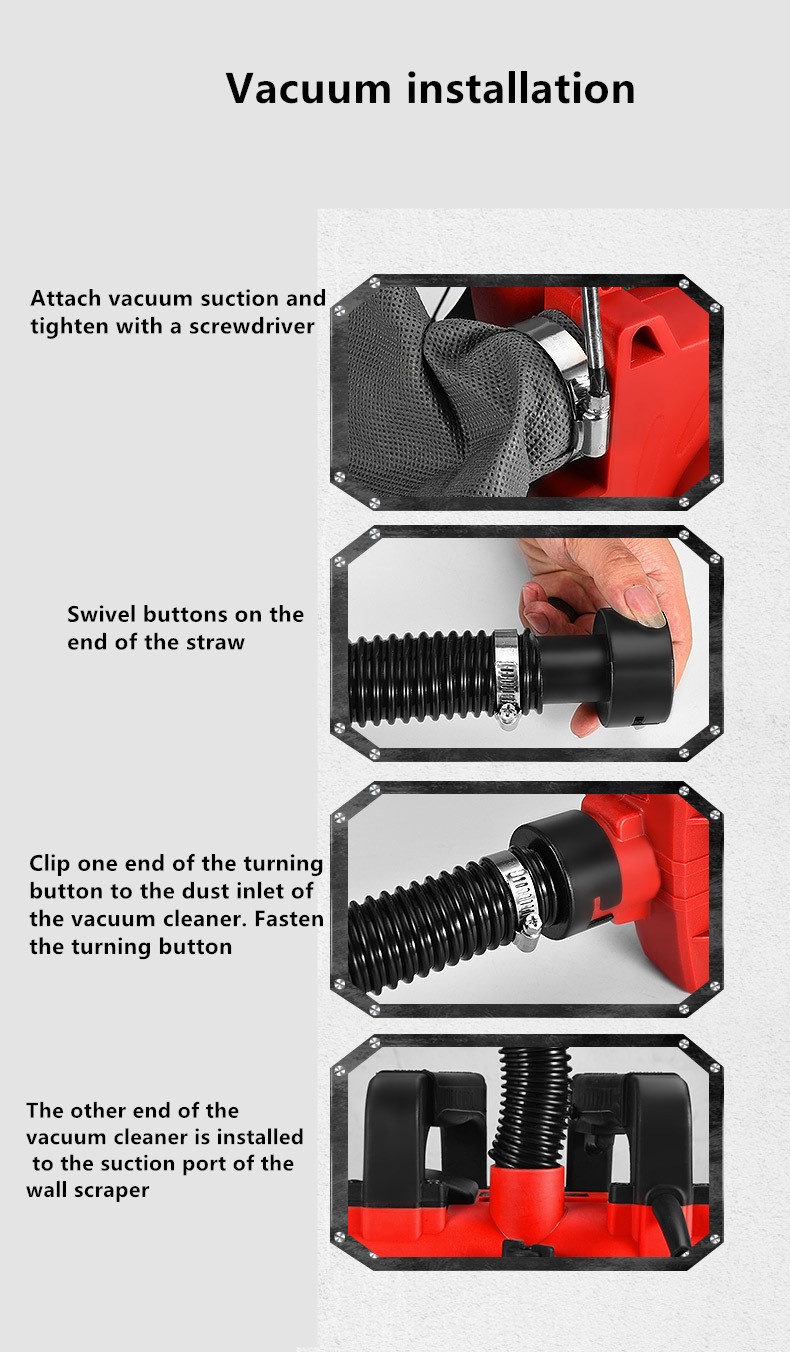 Vacuum installation

Attach vacuum suction and tighten with a screwdriver

Swivel buttons on the end of the straw

Clip one end of the turning button to the dust inlet of the vacuum cleaner. Fasten the turning button

The other end of the vacuum cleaner is installed to the suction port of the wall scraper