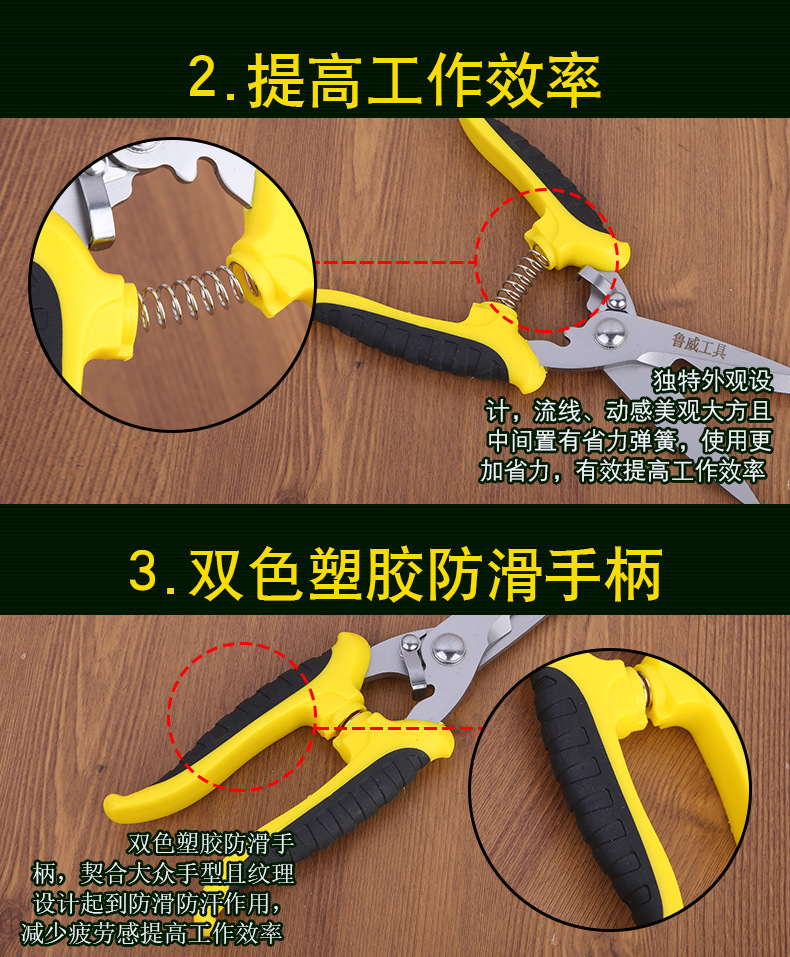 2.提高工作效率

鲁威工具

独特外观设计，流线、动感美观大方且中间置有省力弹簧，使用更加省力，有效提高工作效率

3.双色塑胶防滑手柄

双色塑胶防滑手柄，契合大众手型且纹理设计起到防滑防汗作用，减少疲劳感提高工作效率