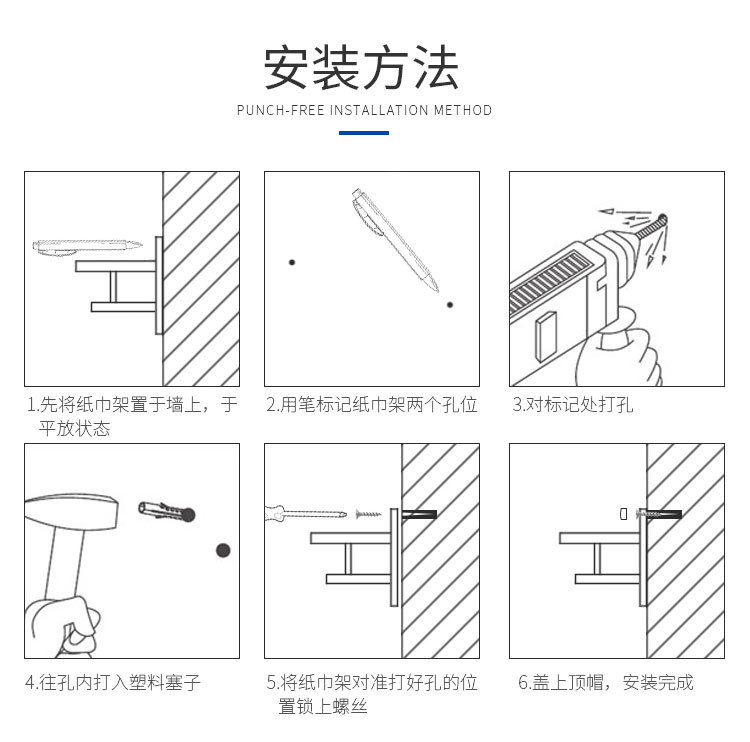 安装方法

PUNCH-FREE INSTALLATION METHOD

1.先将纸巾架置于墙上，于平放状态

2.用笔标记纸巾架两个孔位

3.对标记处打孔

4.往孔内打入塑料塞子

5.将纸巾架对准打好孔的位置锁上螺丝

6.盖上顶帽，安装完成