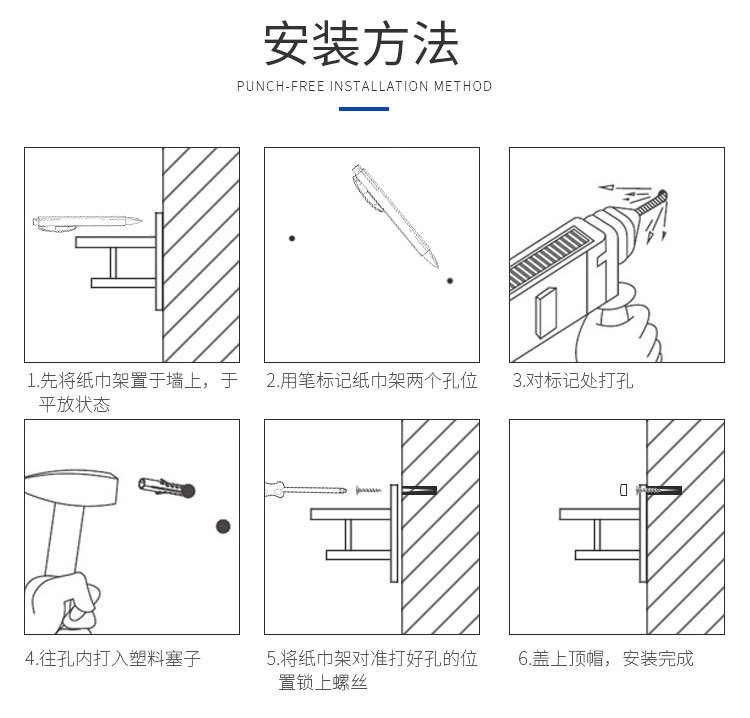 安装方法

PUNCH-FREE INSTALLATION METHOD

1.先将纸巾架置于墙上，于平放状态

2.用笔标记纸巾架两个孔位

3.对标记处打孔

4.往孔内打入塑料塞子

5.将纸巾架对准打好孔的位置锁上螺丝

6.盖上顶帽，安装完成