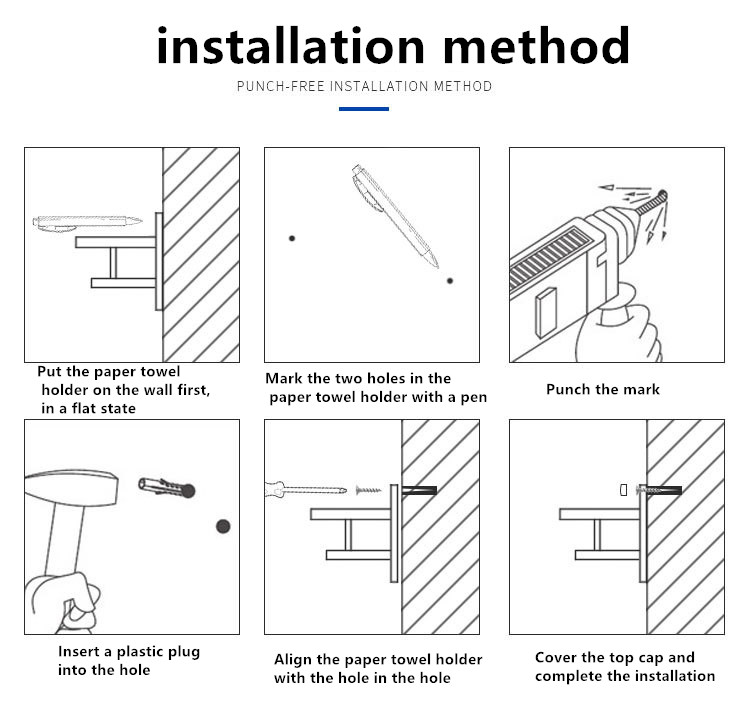 installation method

PUNCH-FREE INSTALLATION METHOD

Put the paper towel holder on the wall first, in a flat state

Mark the two holes in the paper towel holder with a pen

Punch the mark

Insert a plastic plug into the hole

Align the paper towel holder with the hole in the hole

Cover the top cap and complete the installation