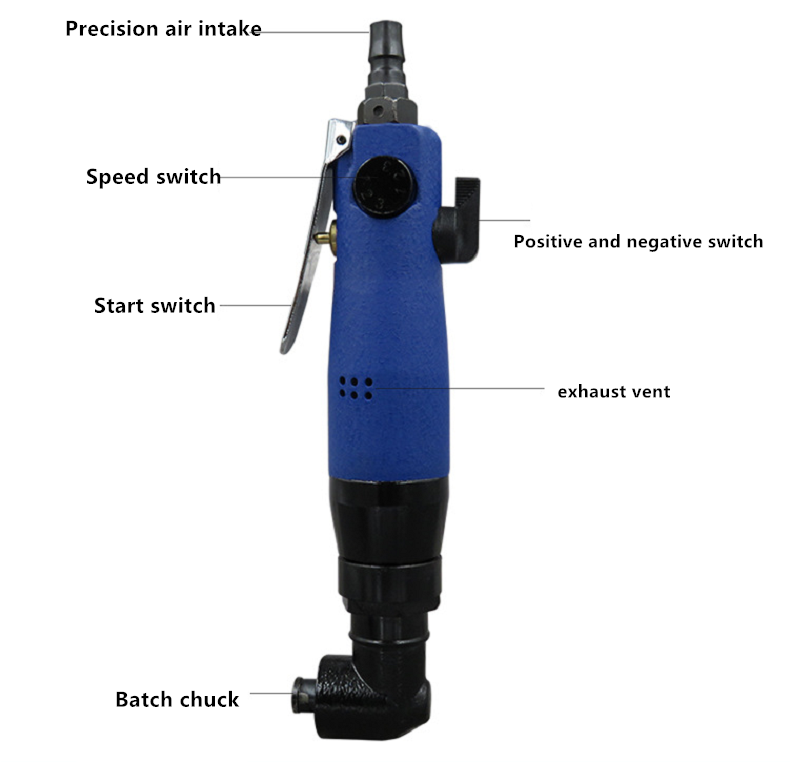 Precision air intake

Speed switch

Positive and negative switch

Start switch

exhaust vent

Batch chuck