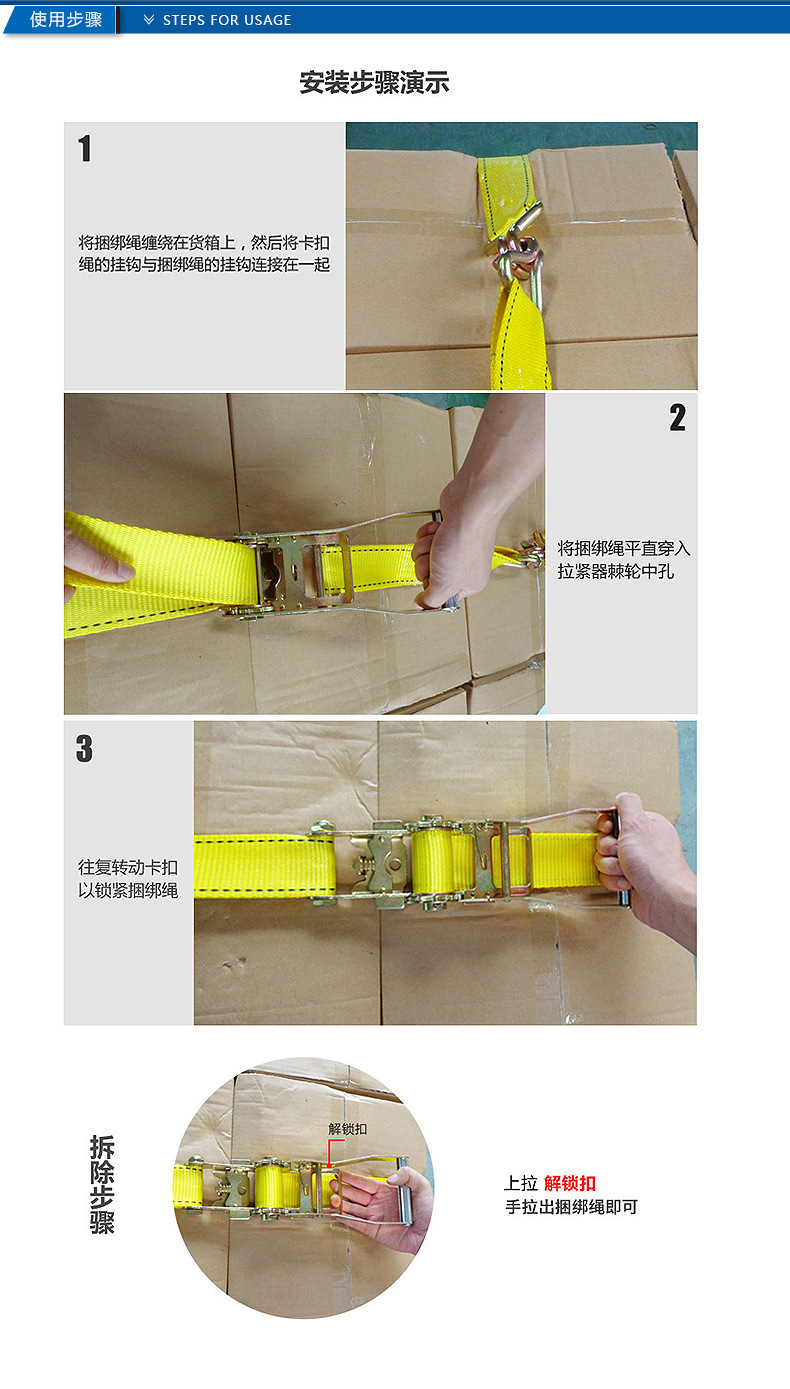 使用步骤
STEPS FOR USAGE

安装步骤演示

1

将捆绑绳缠绕在货箱上，然后将卡扣绳的挂钩与捆绑绳的挂钩连接在一起

2

将捆绑绳平直穿入拉紧器棘轮中孔

3

往复转动卡扣以锁紧捆绑绳

拆除步骤

解锁扣

上拉 解锁扣
手拉出捆绑绳即可