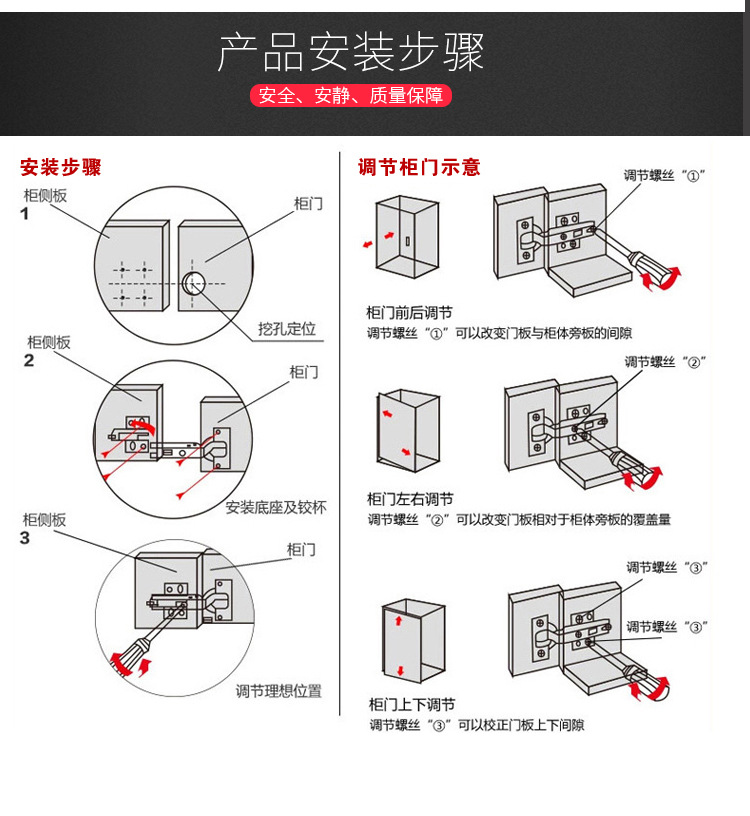 产品安装步骤

安全、安静、质量保障

安装步骤

柜侧板
1
柜门
挖孔定位

柜侧板
2
柜门
安装底座及铰杯

柜侧板
3
柜门
调节理想位置

调节柜门示意

调节螺丝“①”
柜门前后调节
调节螺丝“①”可以改变门板与柜体旁板的间隙

调节螺丝“②”
柜门左右调节
调节螺丝“②”可以改变门板相对于柜体旁板的覆盖量

调节螺丝“③”
调节螺丝“③”
柜门上下调节
调节螺丝“③”可以校正门板上下间隙