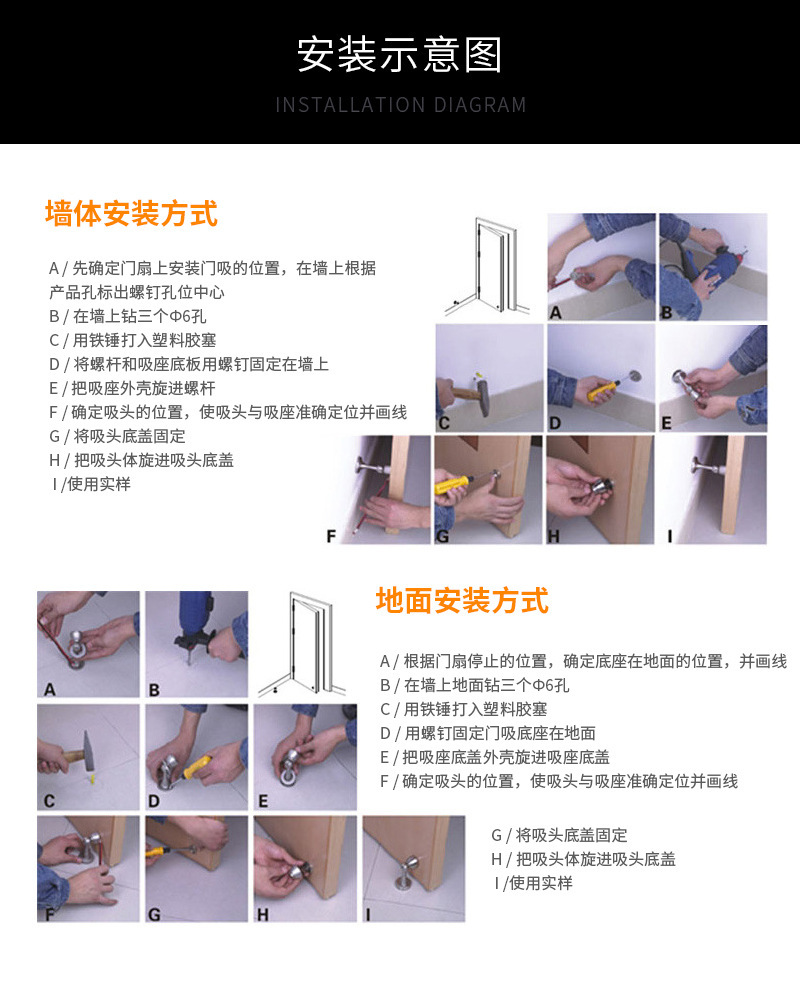 安装示意图
INSTALLATION DIAGRAM

墙体安装方式

A / 先确定门扇上安装门吸的位置，在墙上根据产品孔标出螺钉孔位中心
B / 在墙上钻三个Φ6孔
C / 用铁锤打入塑料胶塞
D / 将螺杆和吸座底板用螺钉固定在墙上
E / 把吸座外壳旋进螺杆
F / 确定吸头的位置，使吸头与吸座准确定位并画线
G / 将吸头底盖固定
H / 把吸头体旋进吸头底盖
I /使用实样

A B C D E F G H I

地面安装方式

A / 根据门扇停止的位置，确定底座在地面的位置，并画线
B / 在墙上地面钻三个Φ6孔
C / 用铁锤打入塑料胶塞
D / 用螺钉固定门吸底座在地面
E / 把吸座底盖外壳旋进吸座底盖
F / 确定吸头的位置，使吸头与吸座准确定位并画线

G / 将吸头底盖固定
H / 把吸头体旋进吸头底盖
I /使用实样

A B C D E F G H I