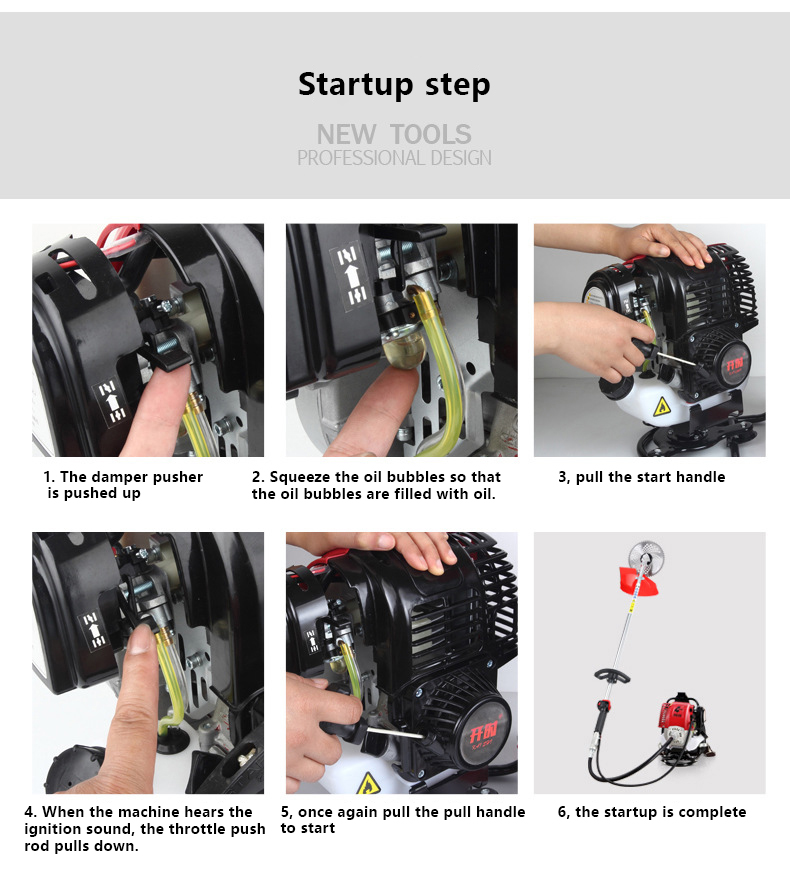 Startup step

NEW TOOLS
PROFESSIONAL DESIGN

1. The damper pusher is pushed up

2. Squeeze the oil bubbles so that the oil bubbles are filled with oil.

3, pull the start handle

4. When the machine hears the ignition sound, the throttle push rod pulls down.

5, once again pull the pull handle to start

6, the startup is complete