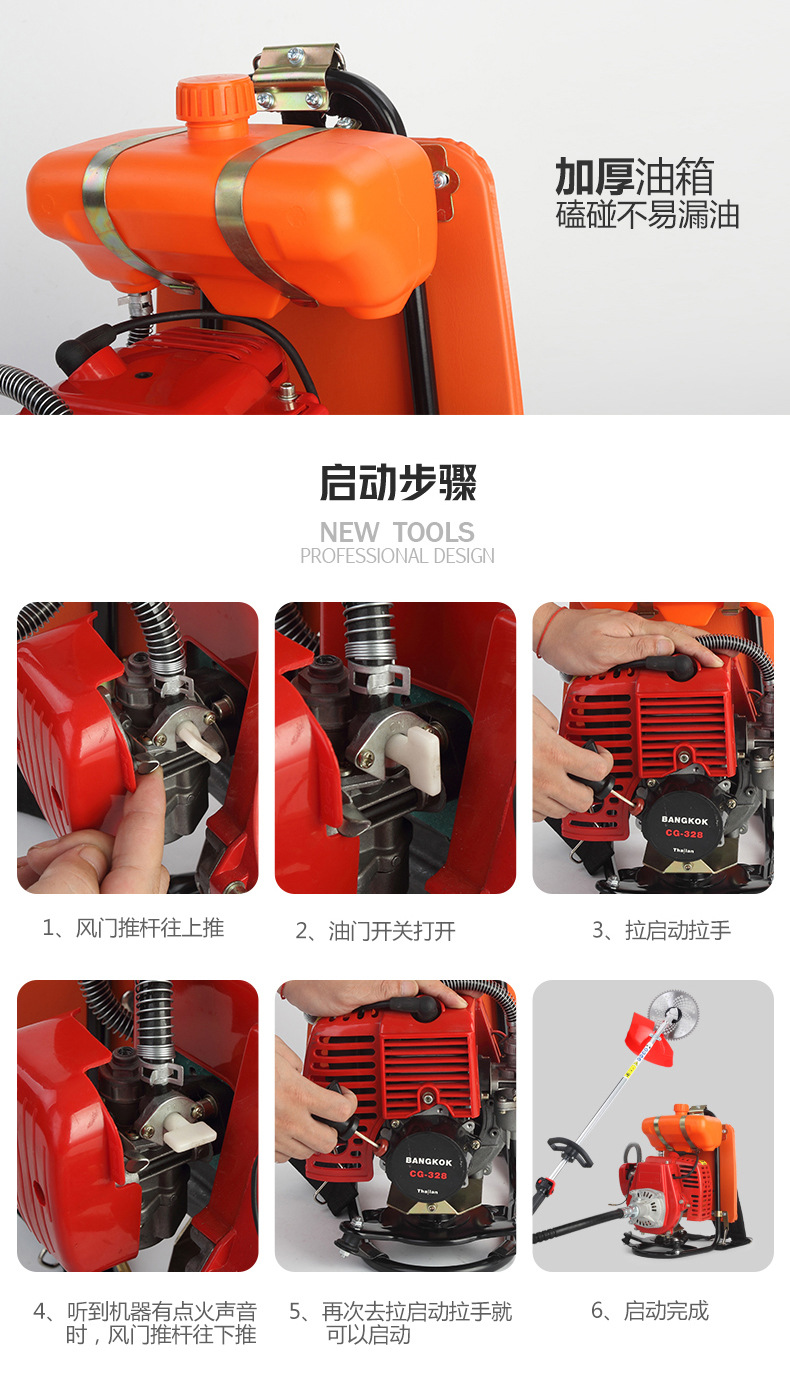 加厚油箱
磕碰不易漏油

启动步骤
NEW TOOLS
PROFESSIONAL DESIGN

BANGKOK
CG-328
Thailan

1、风门推杆往上推

2、油门开关打开

3、拉启动拉手

BANGKOK
CG-328
Thailan

4、听到机器有点火声音时，风门推杆往下推

5、再次去拉启动拉手就可以启动

6、启动完成