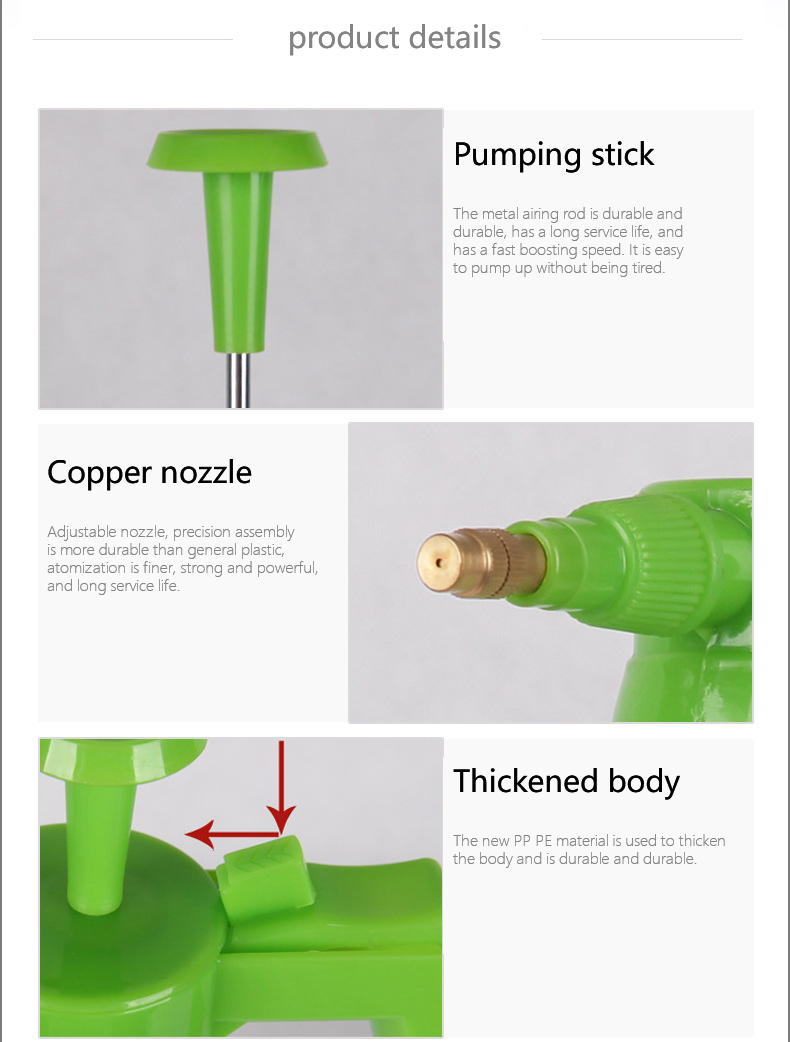 product details

Pumping stick

The metal airing rod is durable and durable, has a long service life, and has a fast boosting speed. It is easy to pump up without being tired.

Copper nozzle

Adjustable nozzle, precision assembly is more durable than general plastic, atomization is finer, strong and powerful, and long service life.

Thickened body

The new PP PE material is used to thicken the body and is durable and durable.