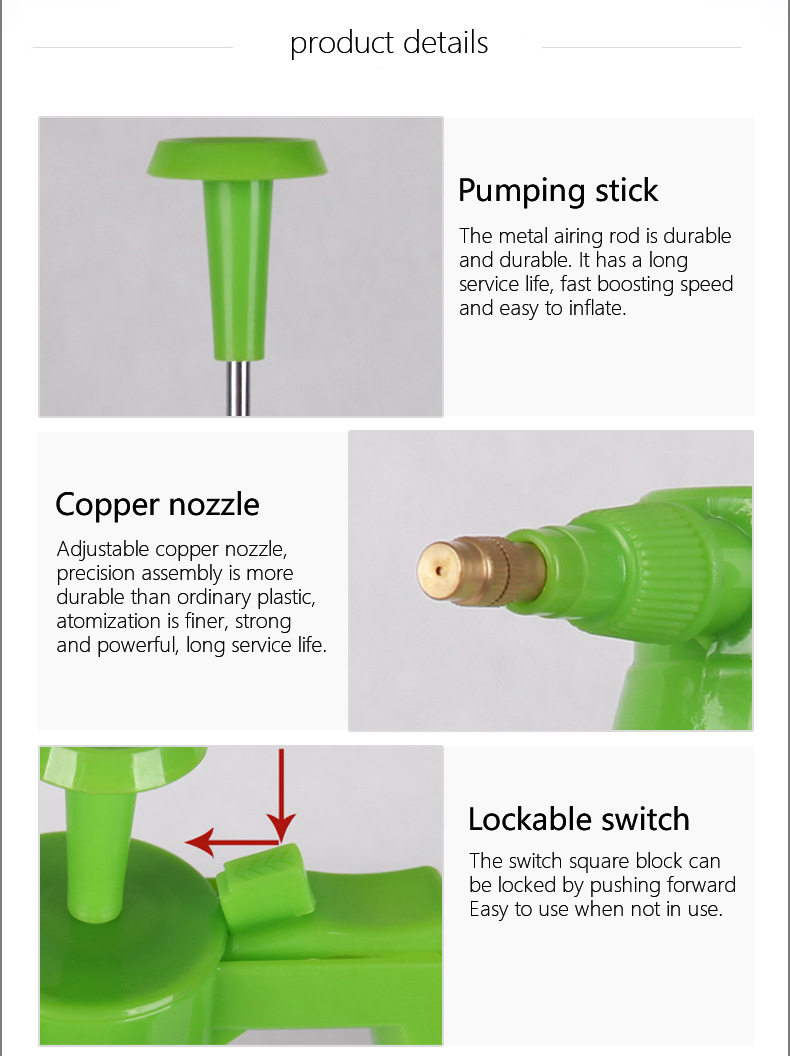 product details

Pumping stick

The metal airing rod is durable and durable. It has a long service life, fast boosting speed and easy to inflate.

Copper nozzle

Adjustable copper nozzle, precision assembly is more durable than ordinary plastic, atomization is finer, strong and powerful, long service life.

Lockable switch

The switch square block can be locked by pushing forward Easy to use when not in use.