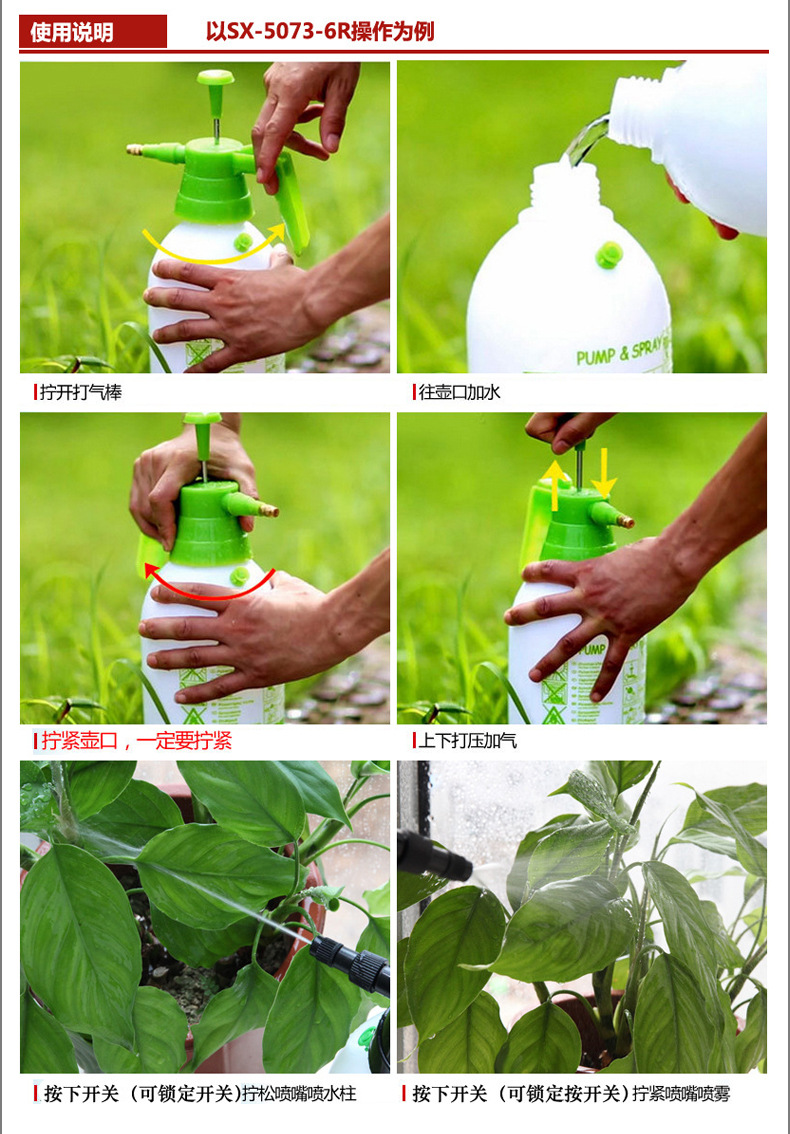 使用说明

以SX-5073-6R操作为例

PUMP & SPRAY

拧开打气棒

往壶口加水

PUMP

拧紧壶口，一定要拧紧

上下打压加气

按下开关（可锁定开关）拧松喷嘴喷水柱

按下开关（可锁定按开关）拧紧喷嘴喷雾