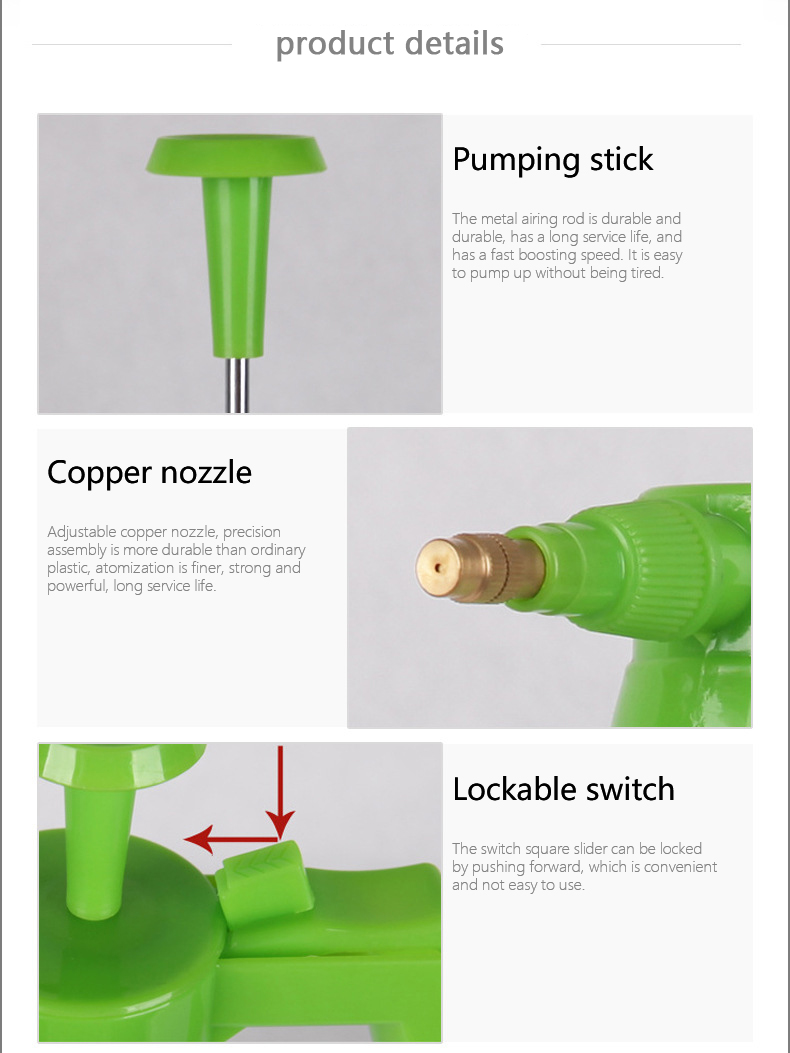 product details

Pumping stick

The metal airing rod is durable and durable, has a long service life, and has a fast boosting speed. It is easy to pump up without being tired.

Copper nozzle

Adjustable copper nozzle, precision assembly is more durable than ordinary plastic, atomization is finer, strong and powerful, long service life.

Lockable switch

The switch square slider can be locked by pushing forward, which is convenient and not easy to use.