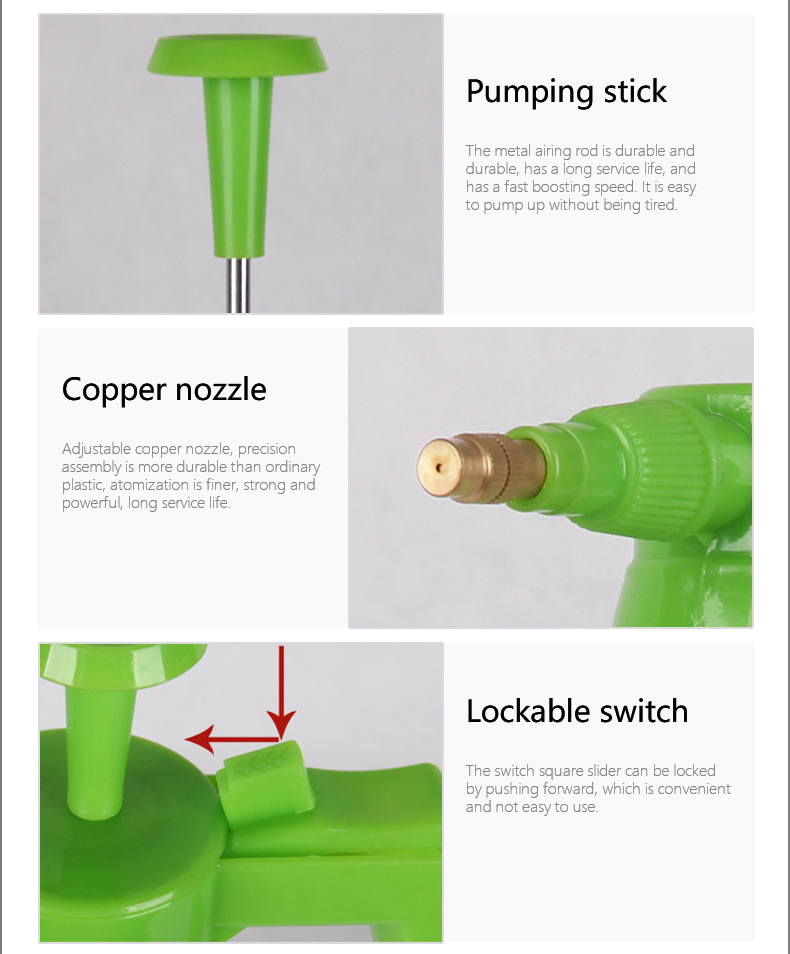 Pumping stick

The metal airing rod is durable and durable, has a long service life, and has a fast boosting speed. It is easy to pump up without being tired.

Copper nozzle

Adjustable copper nozzle, precision assembly is more durable than ordinary plastic, atomization is finer, strong and powerful, long service life.

Lockable switch

The switch square slider can be locked by pushing forward, which is convenient and not easy to use.