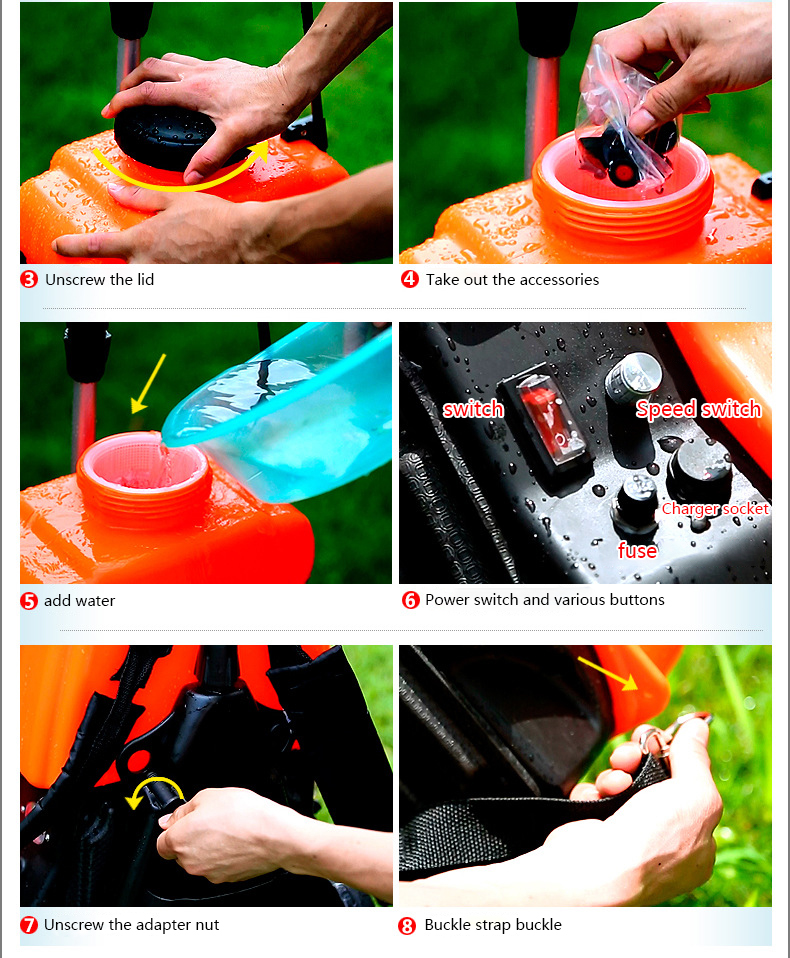 ❸ Unscrew the lid

❹ Take out the accessories

❺ add water

switch

Speed switch

Charger socket

fuse

❻ Power switch and various buttons

❼ Unscrew the adapter nut

❽ Buckle strap buckle