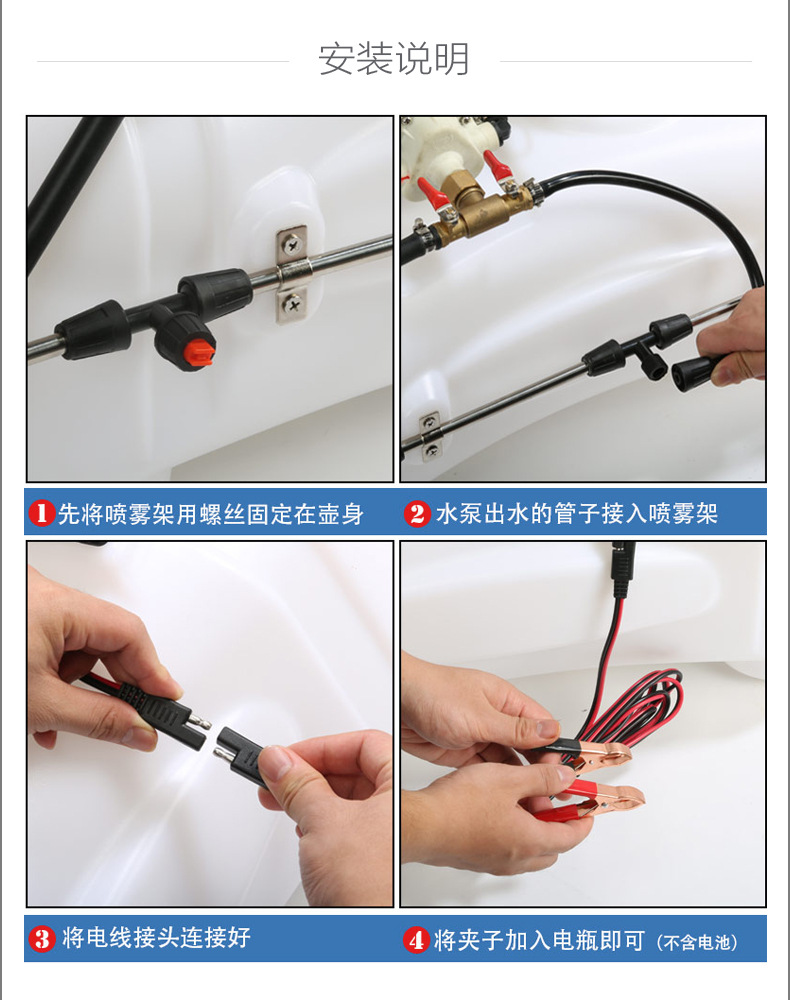 安装说明

1 先将喷雾架用螺丝固定在壶身

2 水泵出水的管子接入喷雾架

3 将电线接头连接好

4 将夹子加入电瓶即可（不含电池）