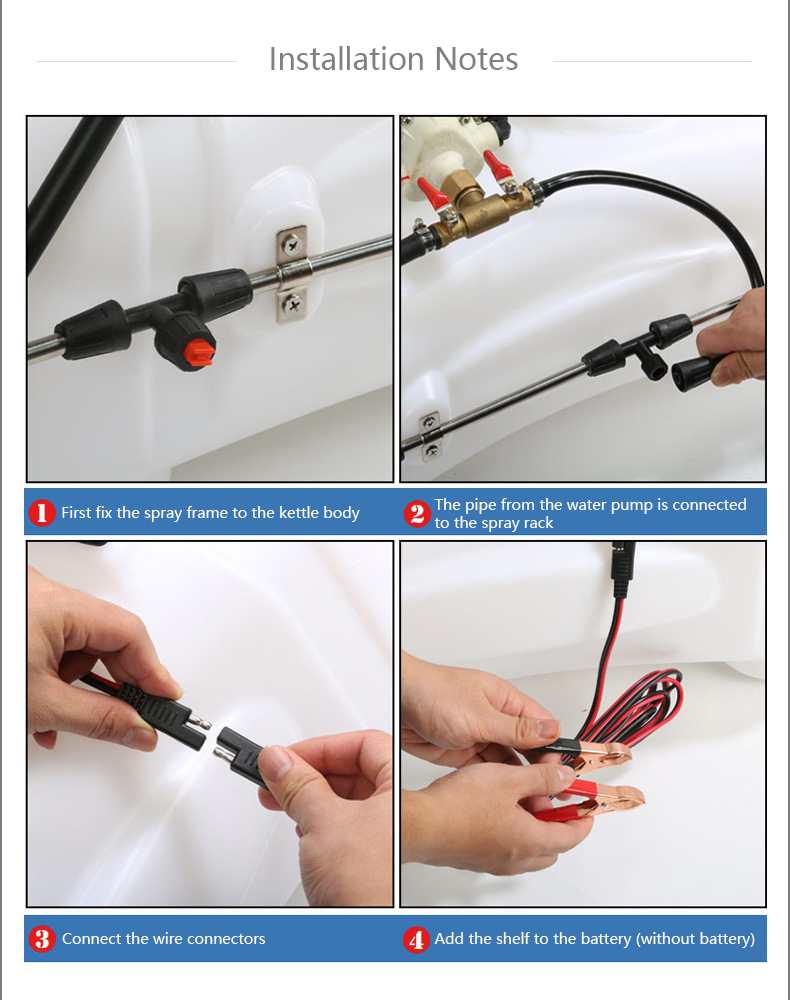 Installation Notes

1 First fix the spray frame to the kettle body

2 The pipe from the water pump is connected to the spray rack

3 Connect the wire connectors

4 Add the shelf to the battery (without battery)