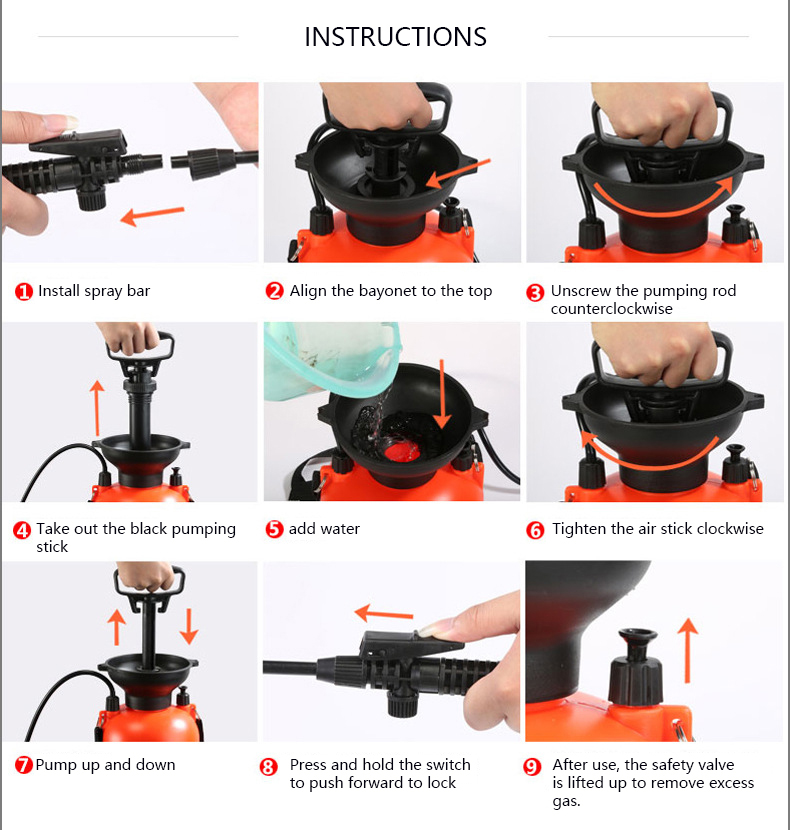 INSTRUCTIONS

1 Install spray bar

2 Align the bayonet to the top

3 Unscrew the pumping rod counterclockwise

4 Take out the black pumping stick

5 add water

6 Tighten the air stick clockwise

7 Pump up and down

8 Press and hold the switch to push forward to lock

9 After use, the safety valve is lifted up to remove excess gas.