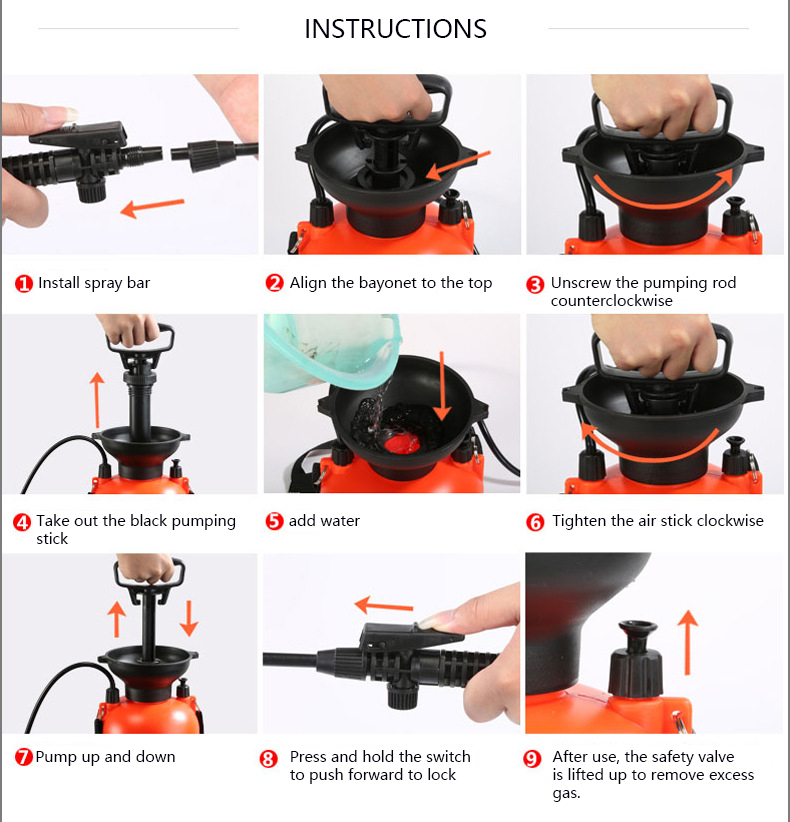 INSTRUCTIONS

1 Install spray bar

2 Align the bayonet to the top

3 Unscrew the pumping rod counterclockwise

4 Take out the black pumping stick

5 add water

6 Tighten the air stick clockwise

7 Pump up and down

8 Press and hold the switch to push forward to lock

9 After use, the safety valve is lifted up to remove excess gas.