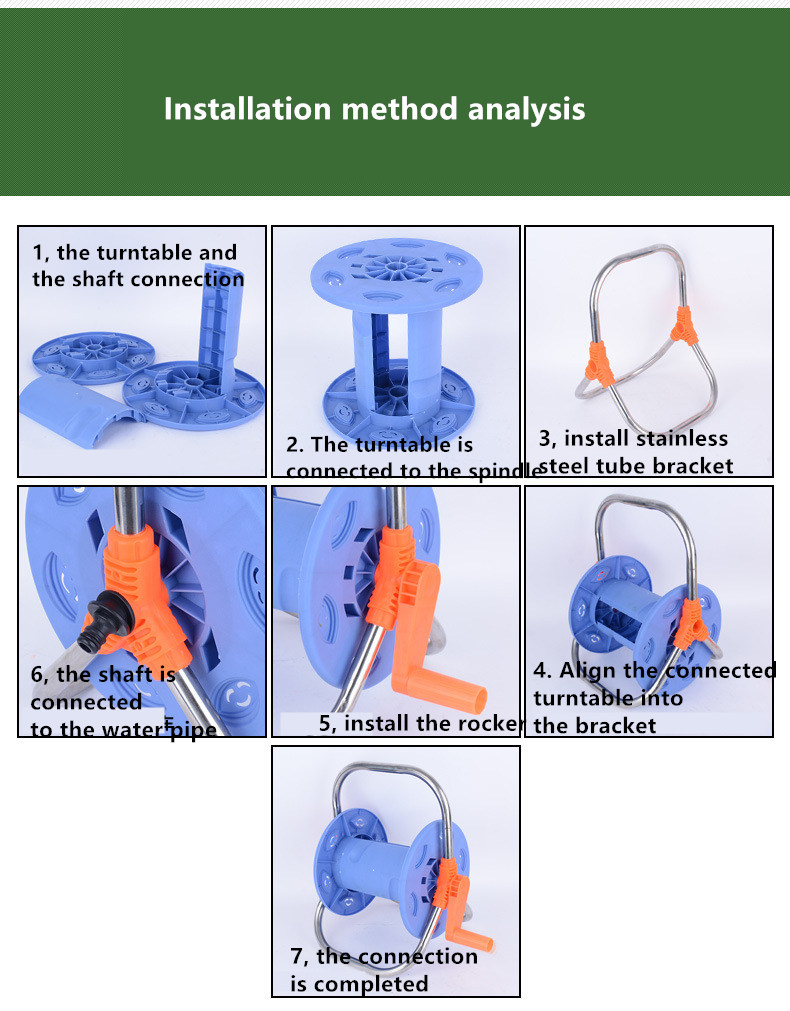 Installation method analysis

1, the turntable and the shaft connection

2. The turntable is connected to the spindle

3, install stainless steel tube bracket

6, the shaft is connected to the water pipe

5, install the rocker

4. Align the connected turntable into the bracket

7, the connection is completed