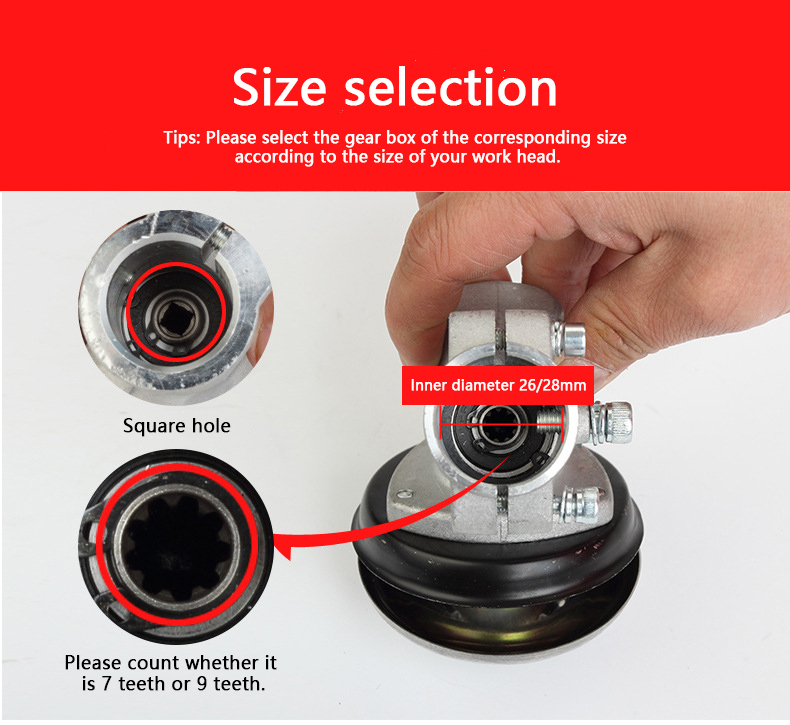 Size selection

Tips: Please select the gear box of the corresponding size according to the size of your work head.

Square hole

Inner diameter 26/28mm

Please count whether it is 7 teeth or 9 teeth.