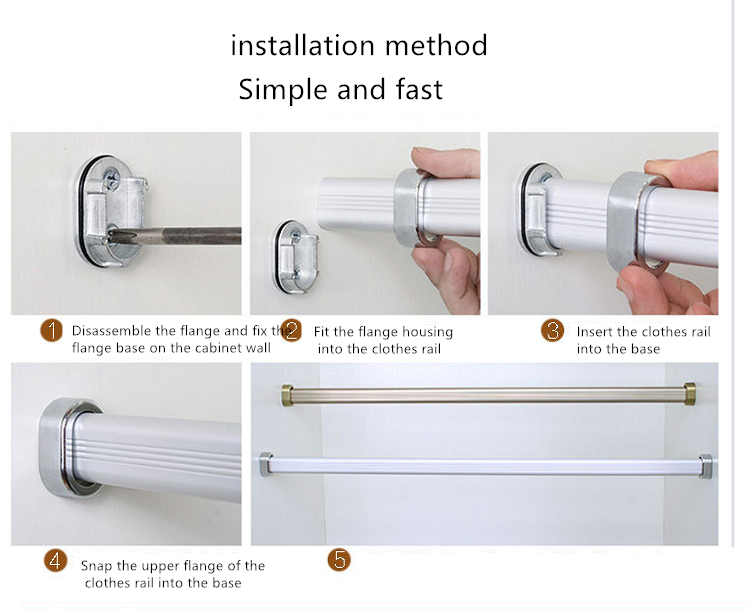 installation method
Simple and fast

1 Disassemble the flange and fix the flange base on the cabinet wall

2 Fit the flange housing into the clothes rail

3 Insert the clothes rail into the base

4 Snap the upper flange of the clothes rail into the base

5