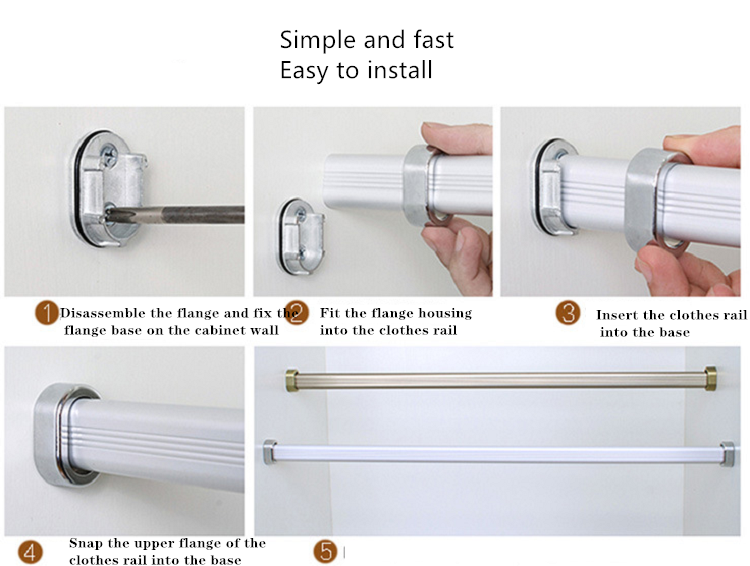 Simple and fast
Easy to install

1 Disassemble the flange and fix the flange base on the cabinet wall

2 Fit the flange housing into the clothes rail

3 Insert the clothes rail into the base

4 Snap the upper flange of the clothes rail into the base

5