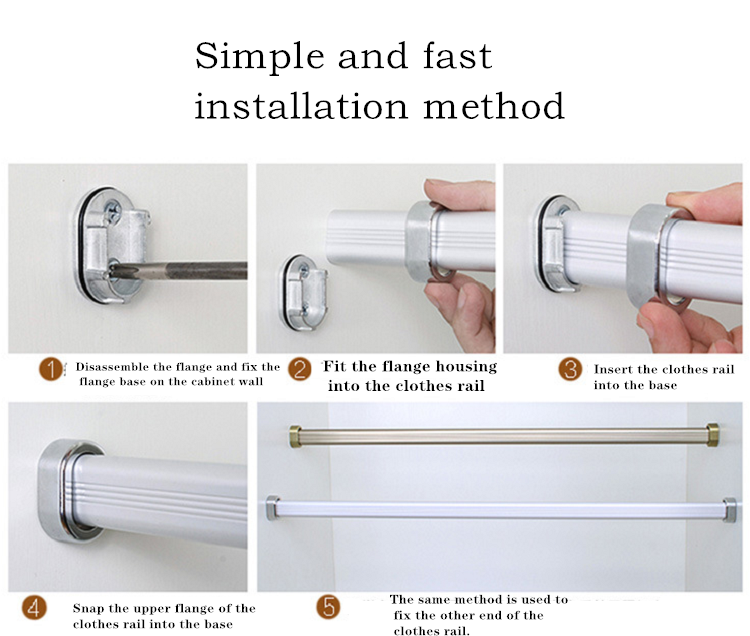 Simple and fast installation method

1 Disassemble the flange and fix the flange base on the cabinet wall

2 Fit the flange housing into the clothes rail

3 Insert the clothes rail into the base

4 Snap the upper flange of the clothes rail into the base

5 The same method is used to fix the other end of the clothes rail.