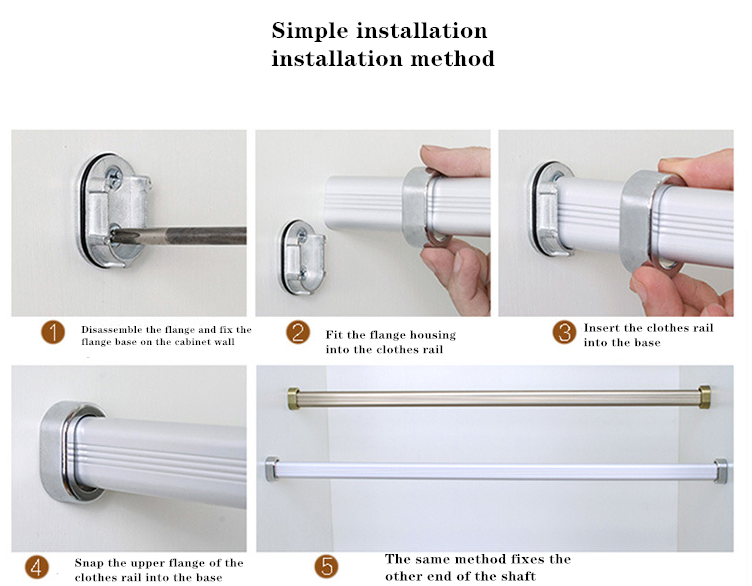 Simple installation
installation method

1 Disassemble the flange and fix the flange base on the cabinet wall

2 Fit the flange housing into the clothes rail

3 Insert the clothes rail into the base

4 Snap the upper flange of the clothes rail into the base

5 The same method fixes the other end of the shaft