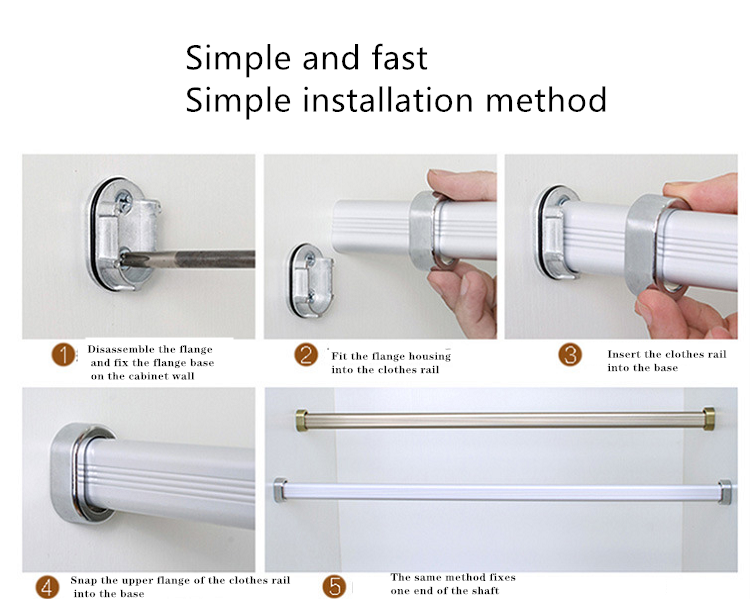 Simple and fast
Simple installation method

1 Disassemble the flange and fix the flange base on the cabinet wall

2 Fit the flange housing into the clothes rail

3 Insert the clothes rail into the base

4 Snap the upper flange of the clothes rail into the base

5 The same method fixes one end of the shaft